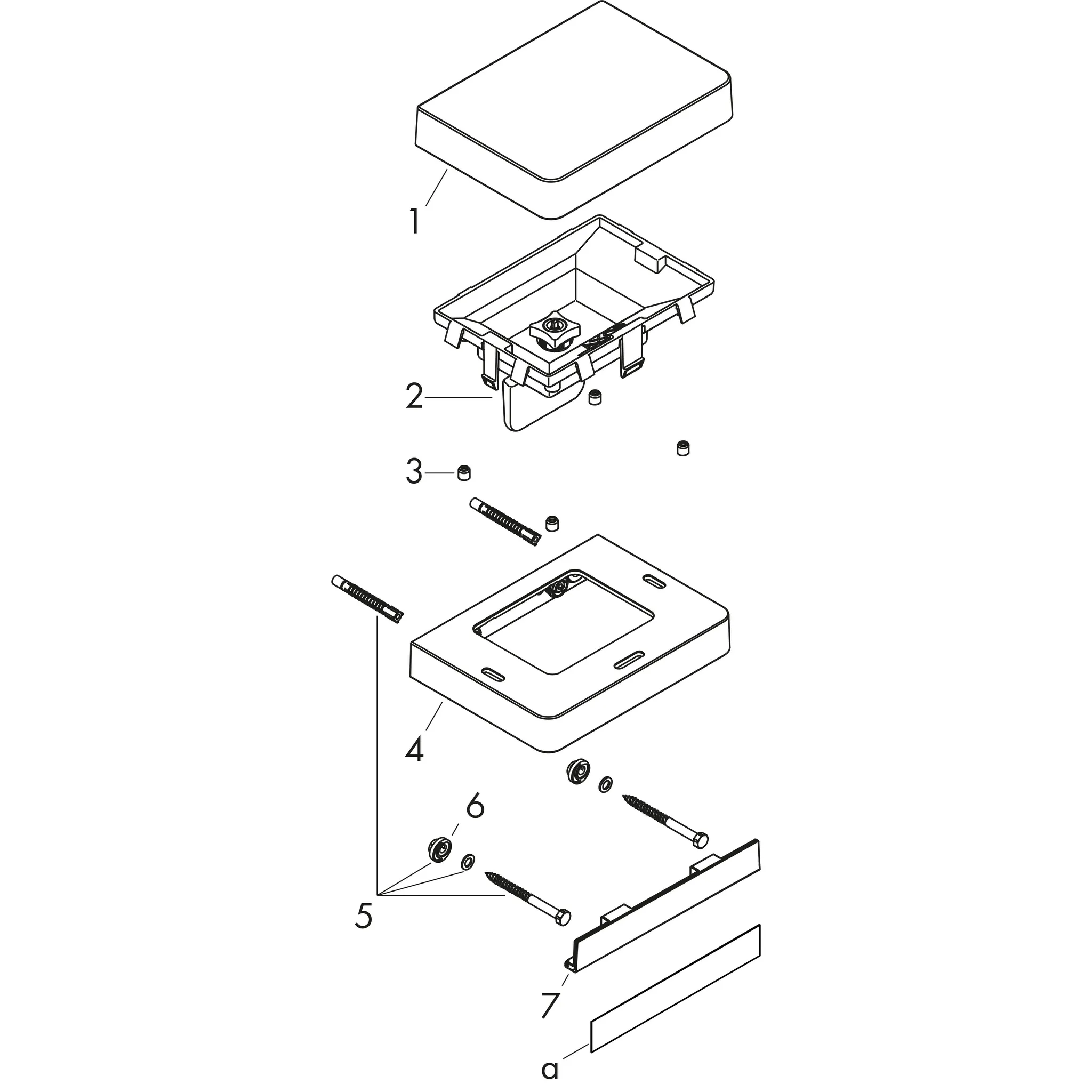 1

2

3

4

6

5

7

a