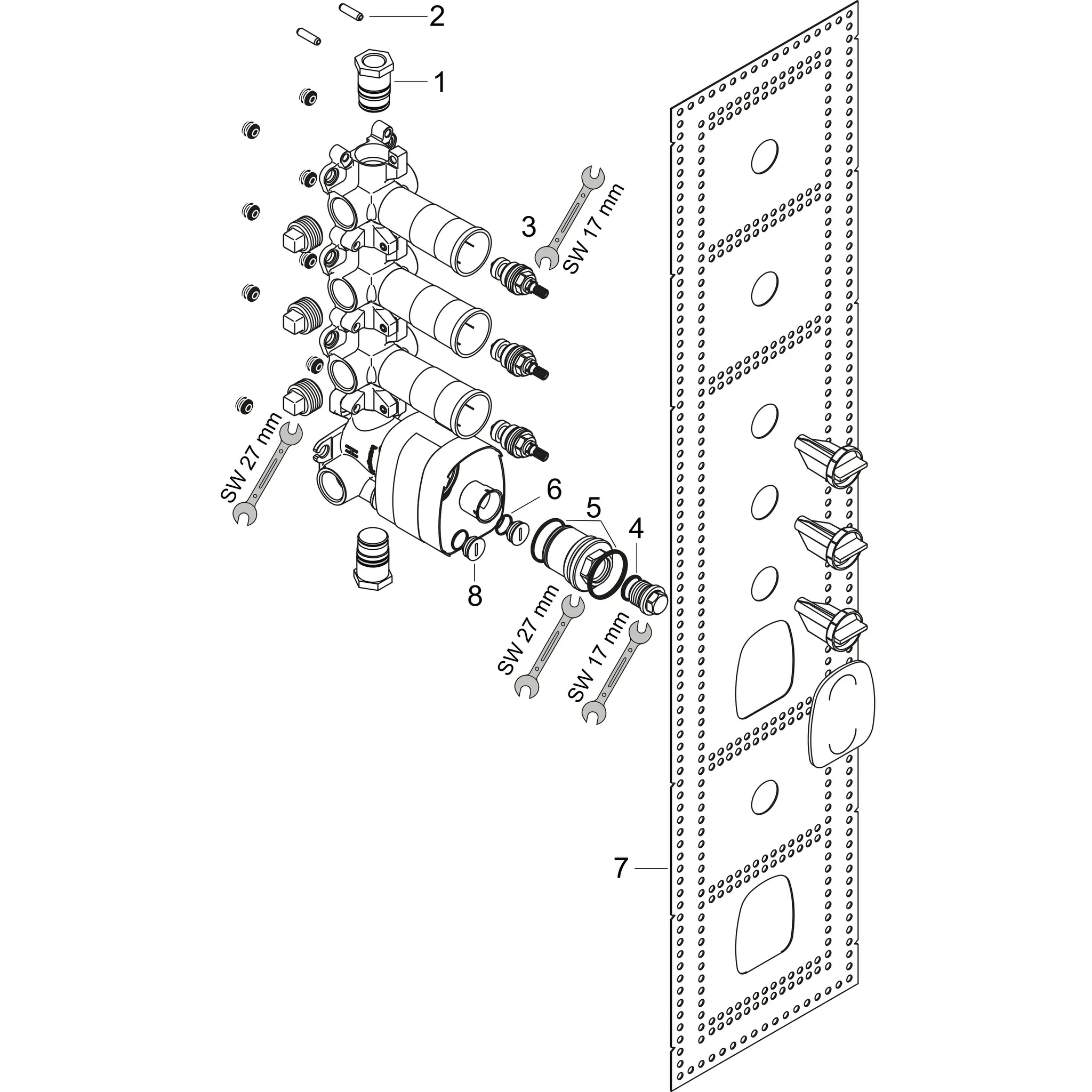 2
1
3
SW 17 mm
SW 27 mm
6
5
4
8
SW 27 mm
SW 17 mm
7