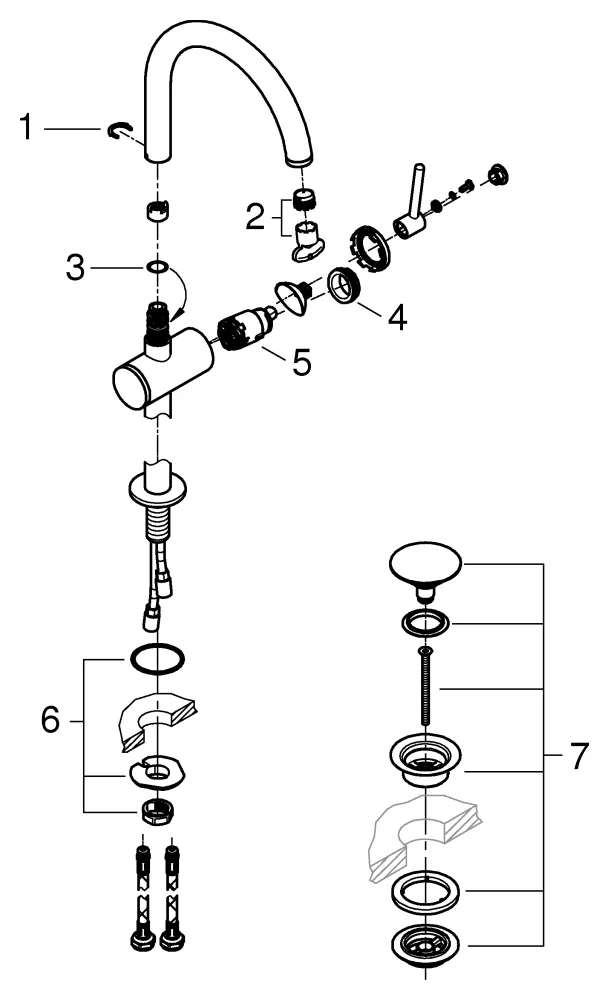 1
2
3
4
5
6
7