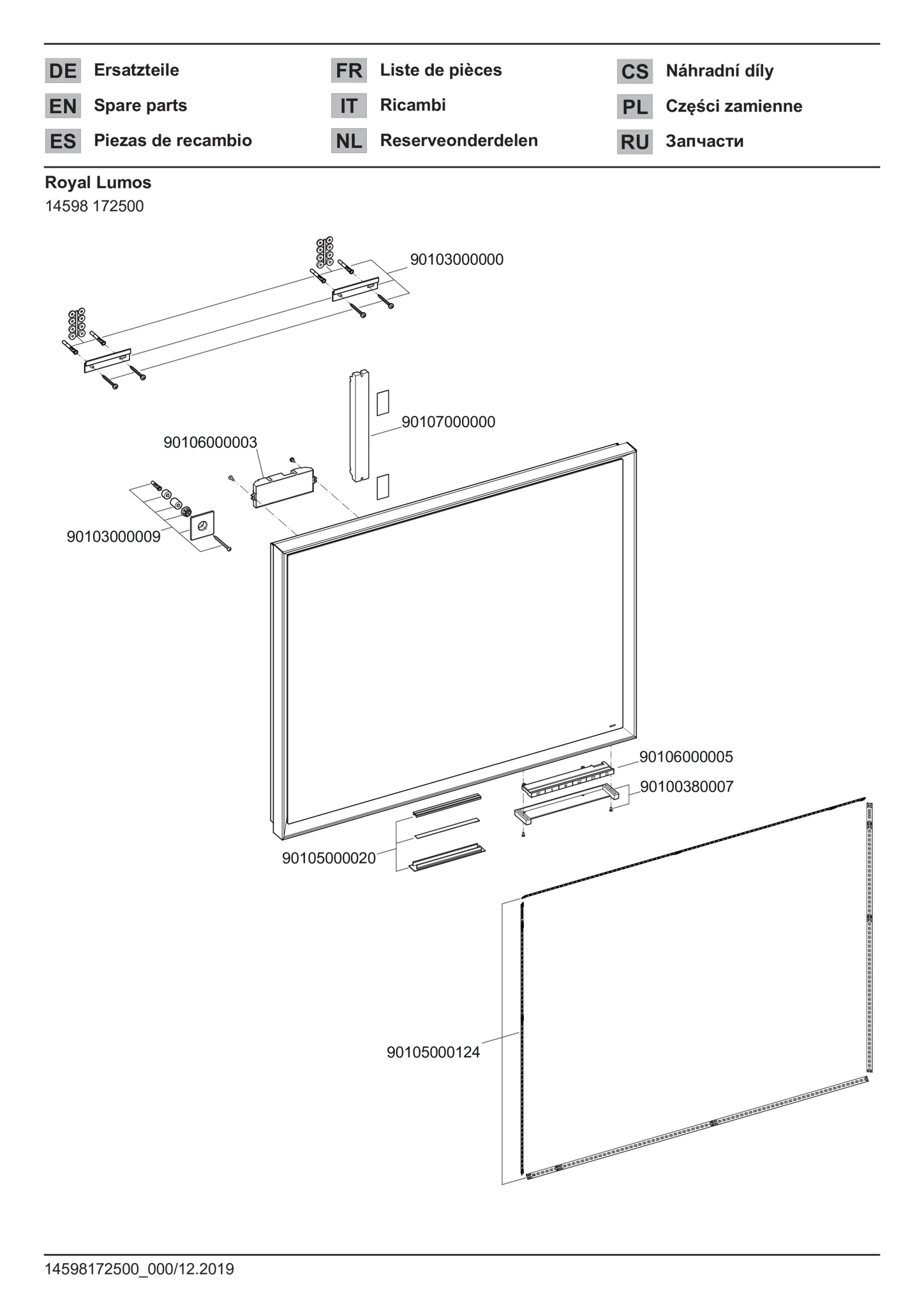 DE Ersatzteile
EN Spare parts
ES Piezas de recambio

FR Liste de pièces
IT Ricambi
NL Reserveonderdelen

CS Náhradní díly
PL Części zamienne
RU Запчасти

Royal Lumos
14598 172500

90103000000

90107000000

90106000003

90103000009

90106000005

90100380007

90105000020

90105000124

14598172500_000/12.2019