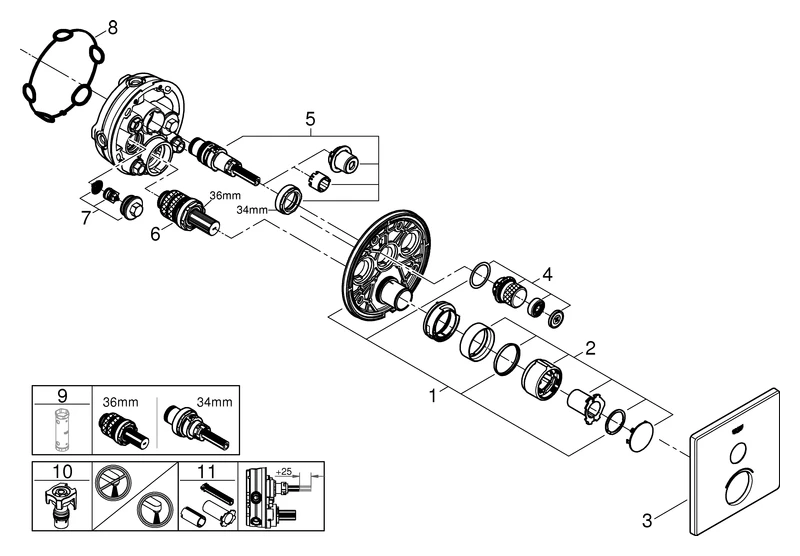 8
5
36mm
34mm
7
6
4
2
1
3
9
36mm
34mm
10
11
+25