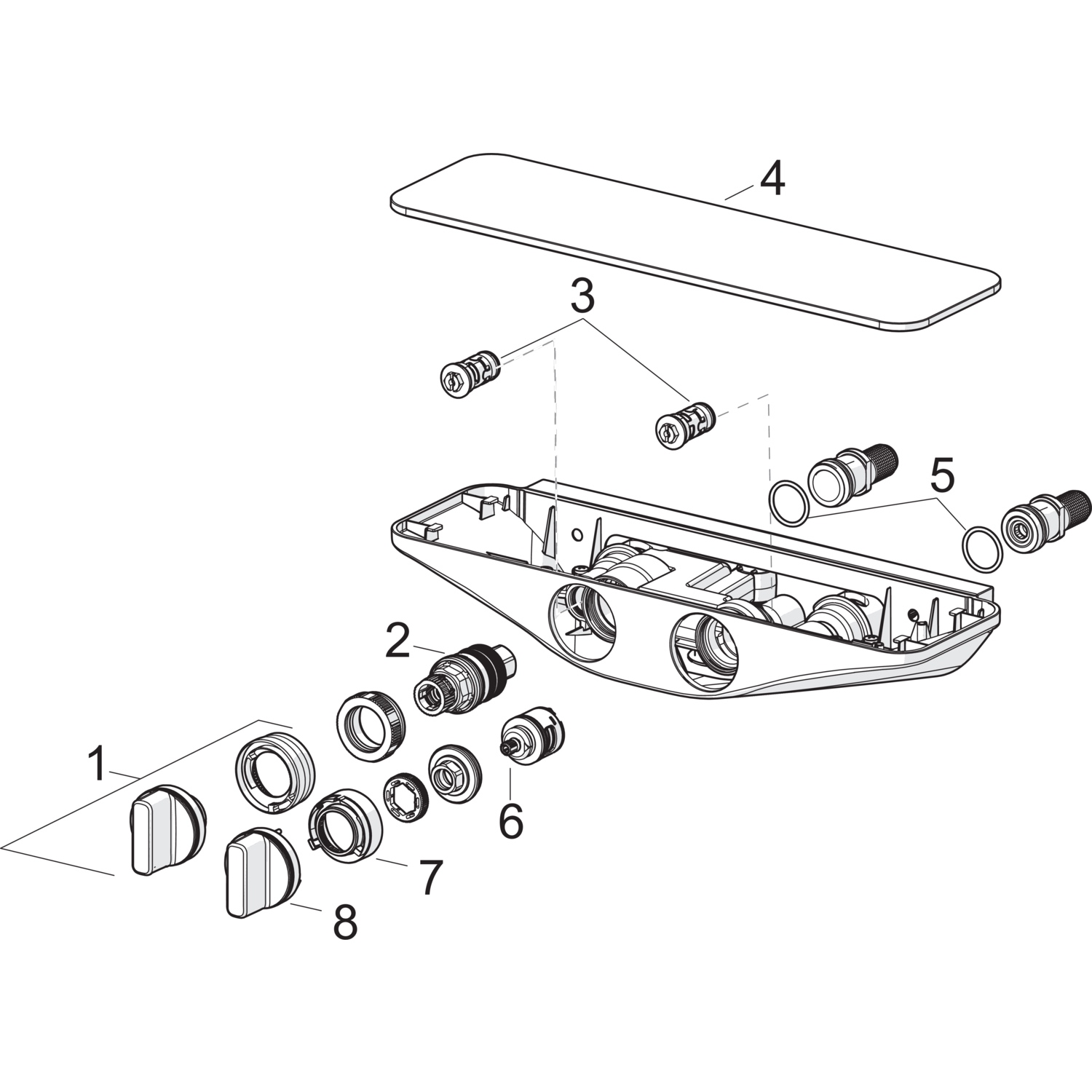 4
3
5
2
1
6
7
8