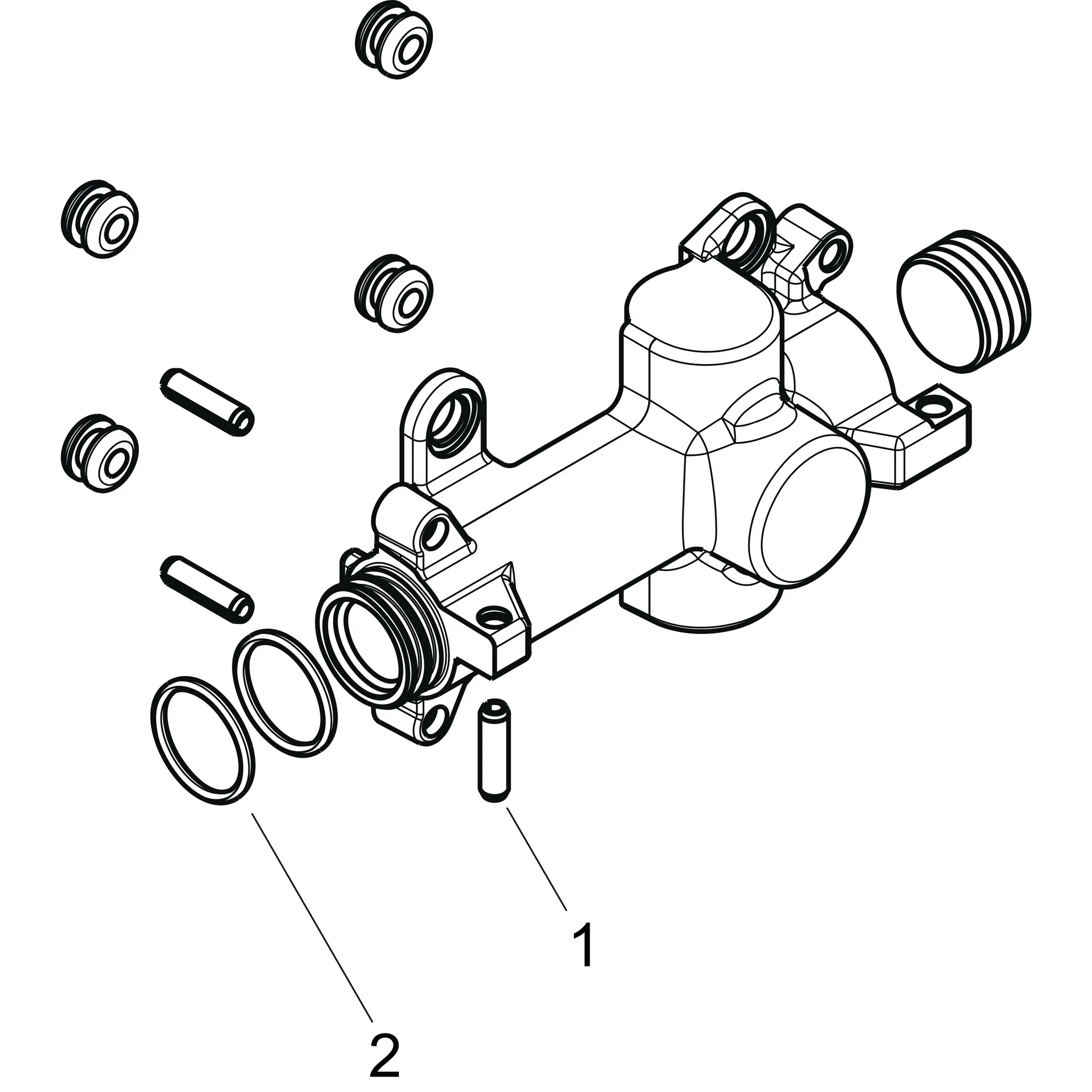 1

2