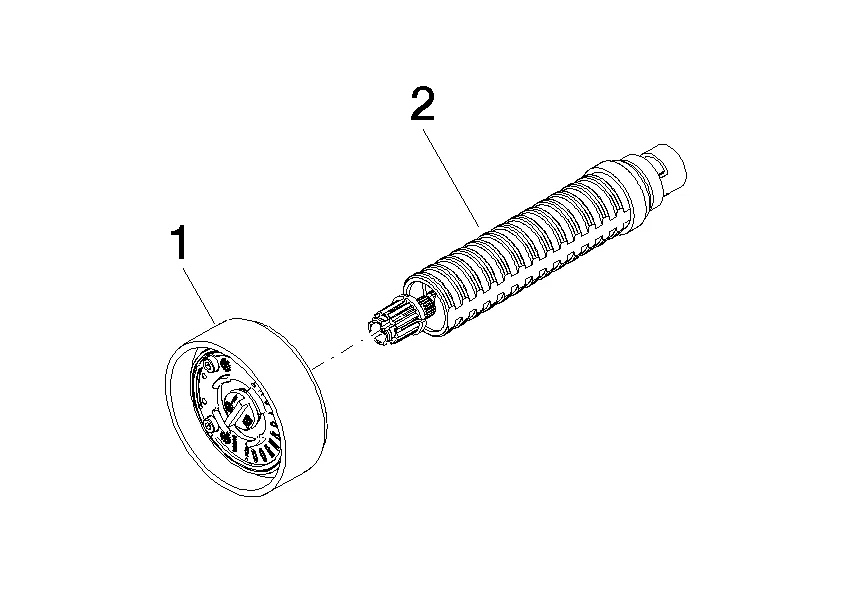 2

1