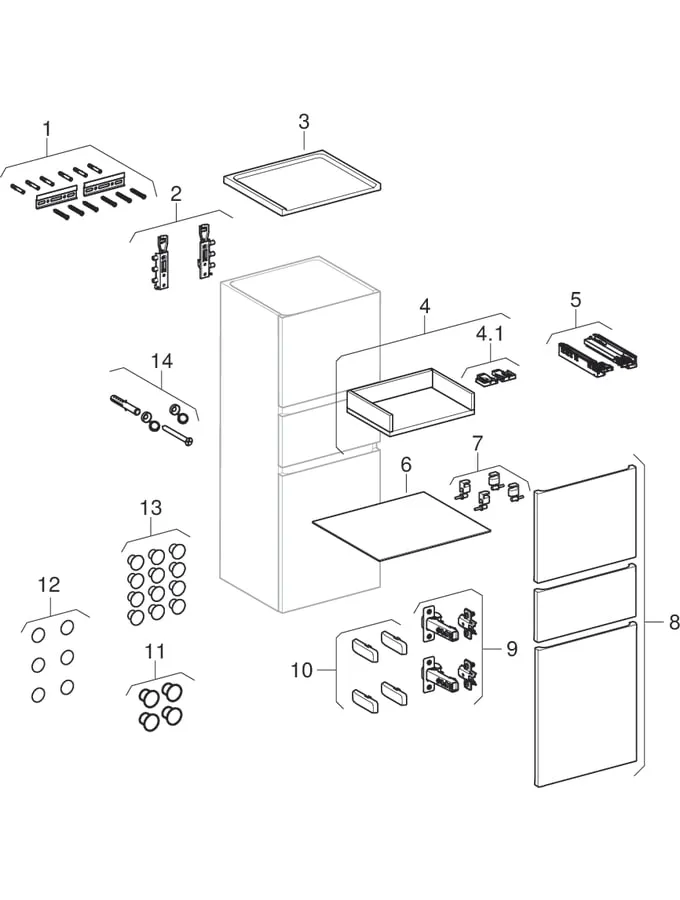 1
3
2
4
5
4.1
14
7
6
13
12
8
9
10
11