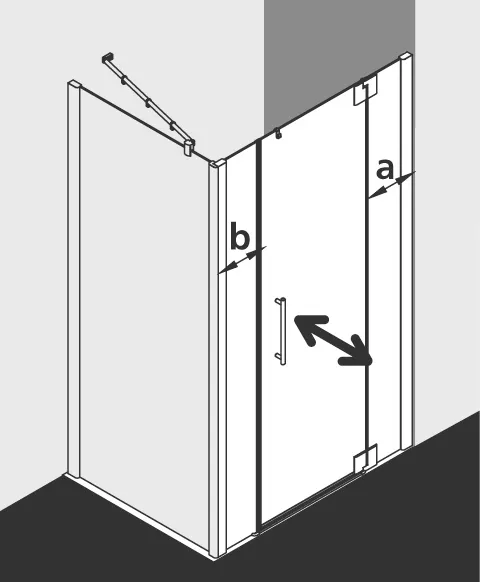 a
b