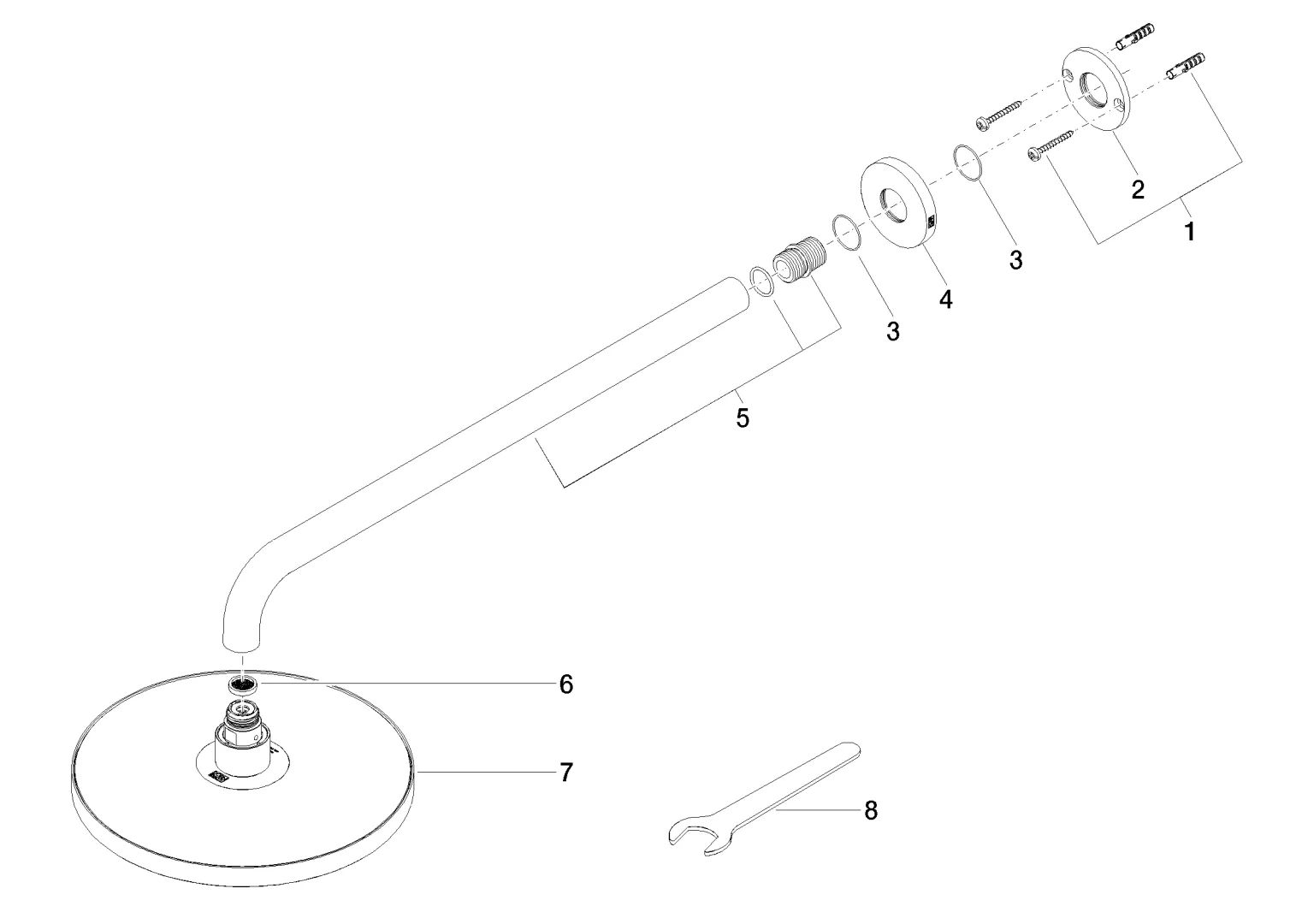 2
1
3
4
3
5
6
7
8