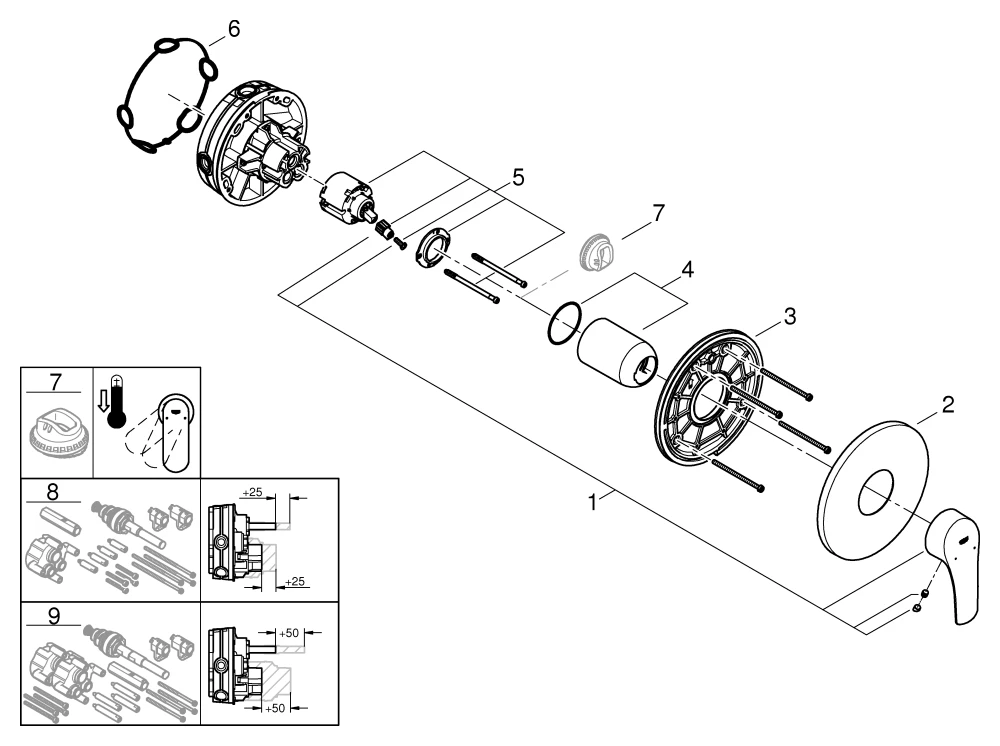 6
5
7
4
3
2
1
7
8
+25
+25
9
+50
+50