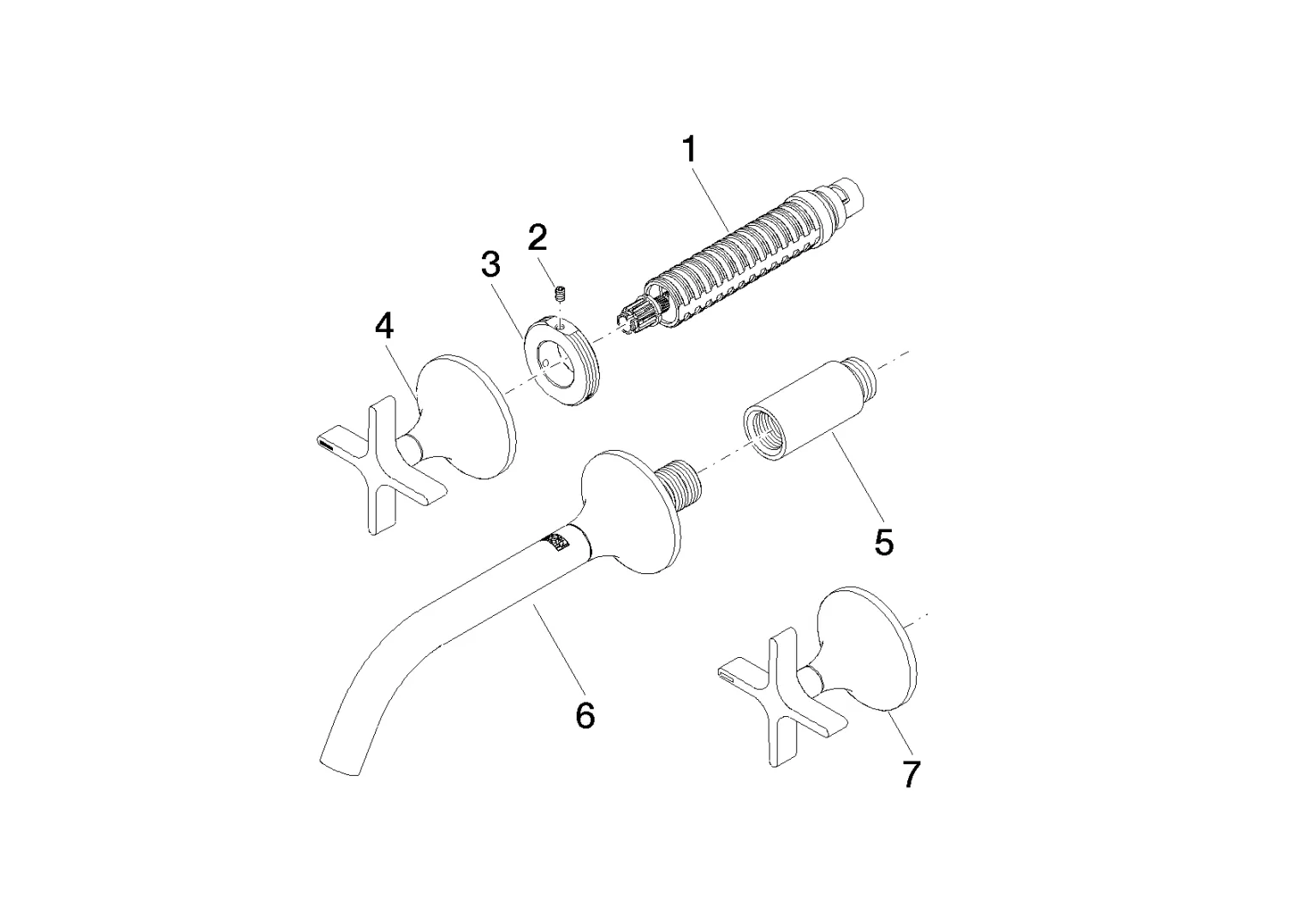 1
2
3
4
5
6
7