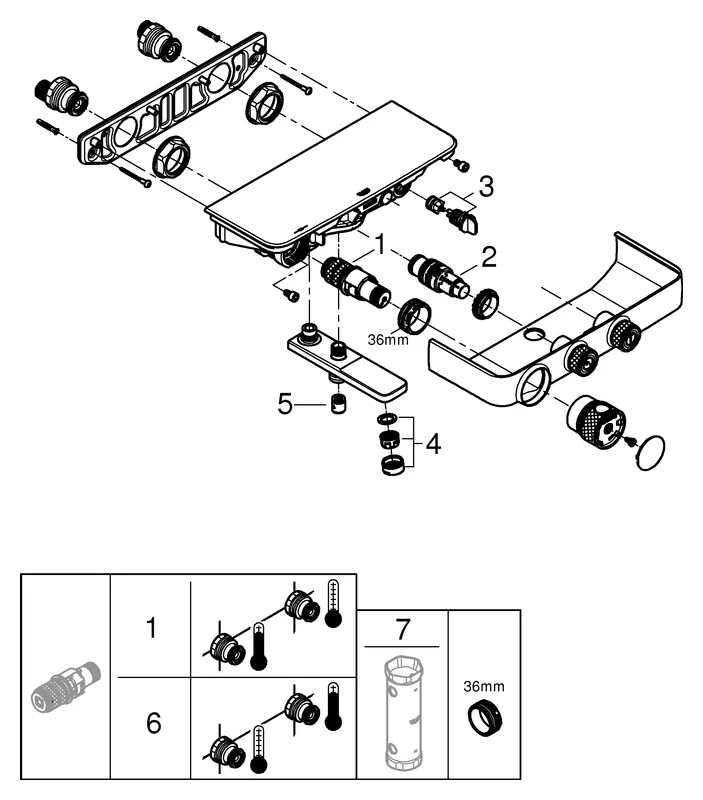 3
1
2
36mm
5
4

1
6
7
36mm