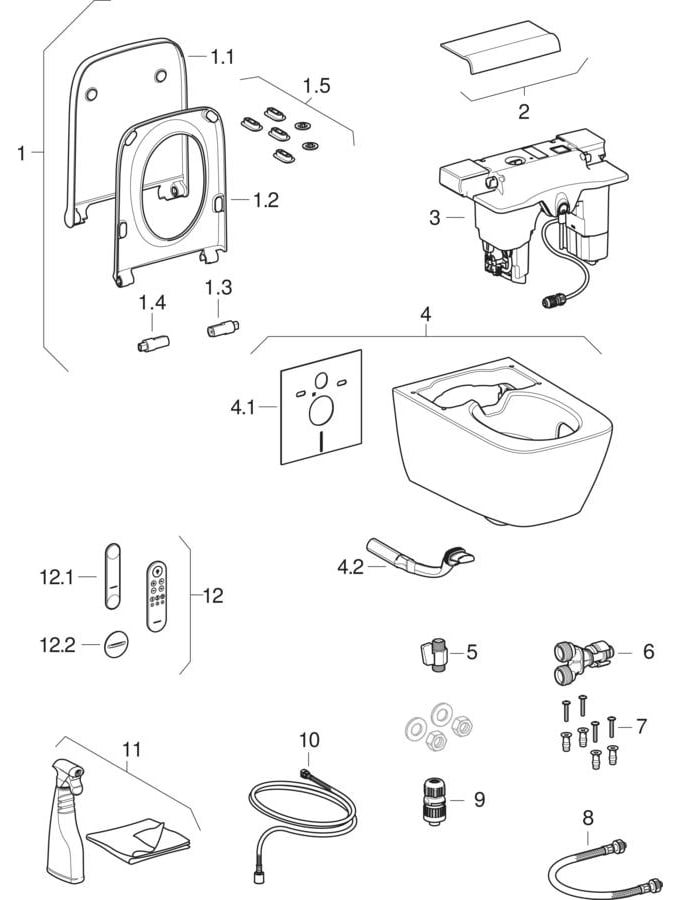 1
1.1
1.5
1.2
1.4
1.3
2
3
4
4.1
4.2
12.1
12
12.2
5
6
7
11
10
9
8