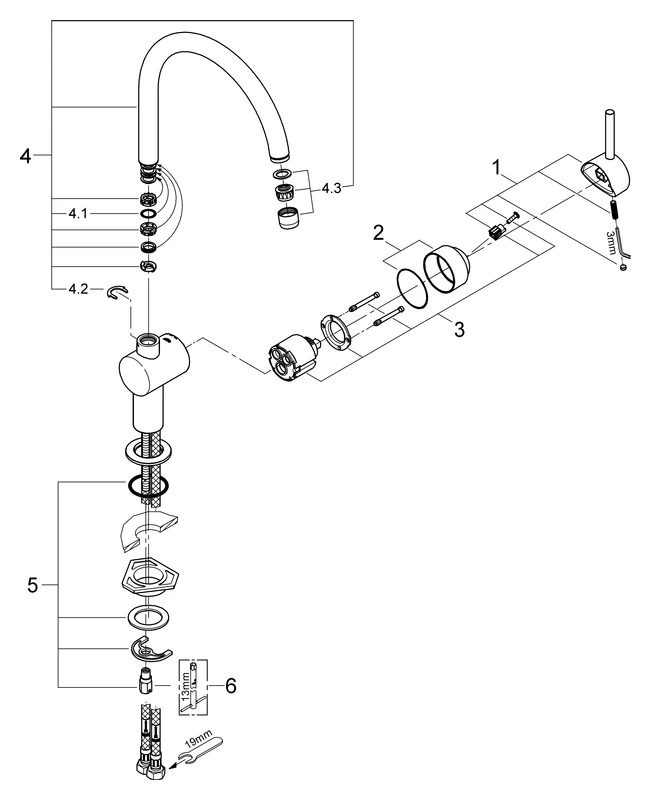 4
4.1
4.2
4.3
1
3mm
2
3
5
13mm
6
19mm