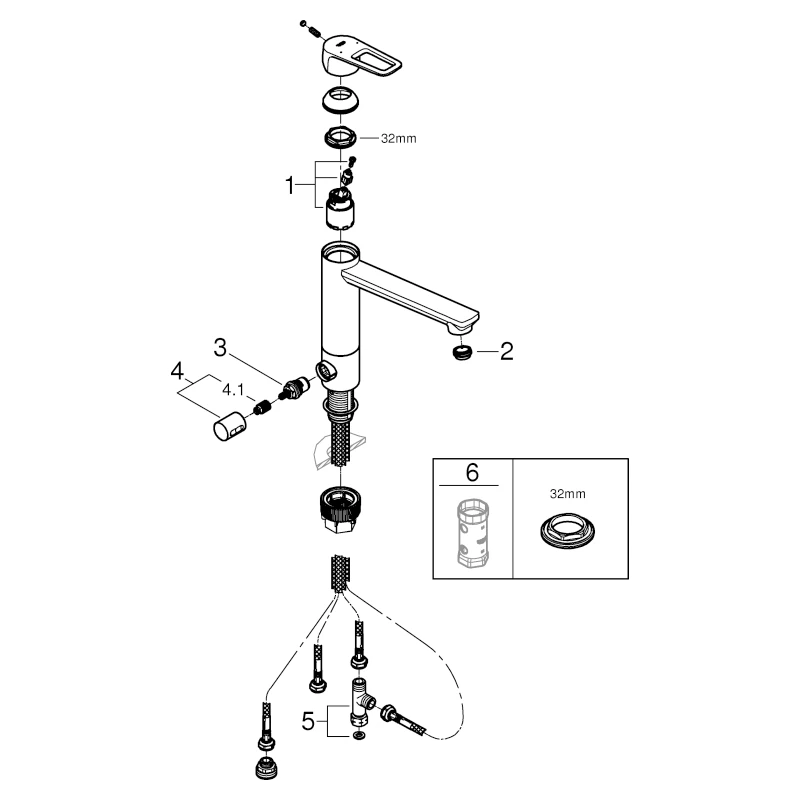 32mm

1

2

3

4

4.1

6

32mm

5