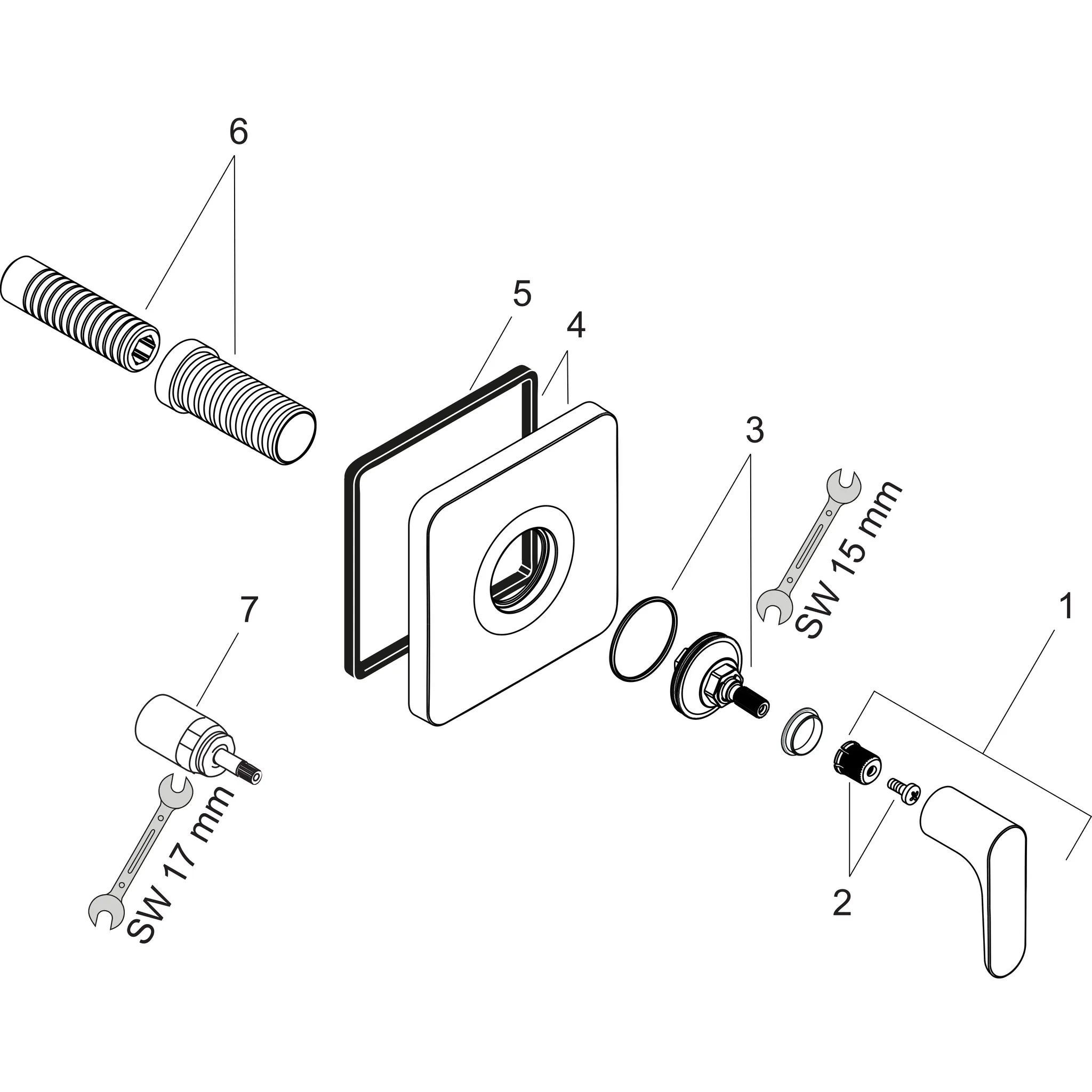 6

5

4

3

SW 15 mm

1

7

SW 17 mm

2