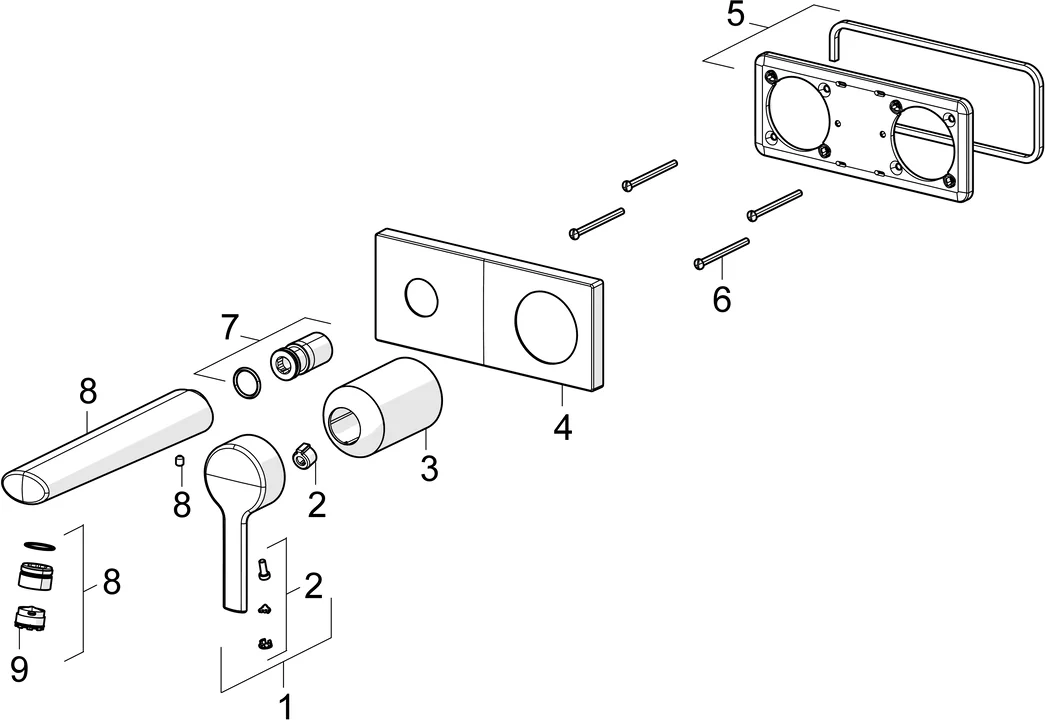 5

6

7

4

8

3

8

2

8

2

9

1