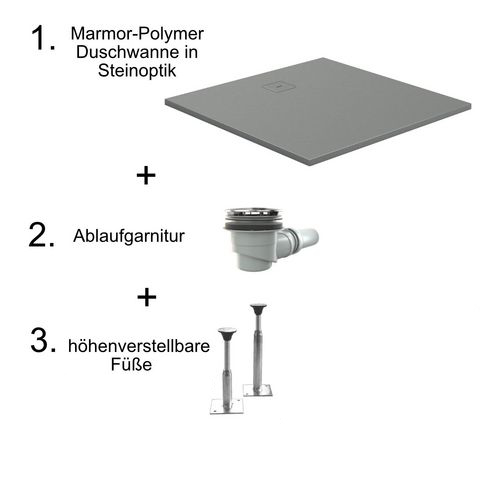 1. Marmor-Polymer Duschwanne in Steinoptik

+

2. Ablaufgarnitur

+

3. höhenverstellbare Füße