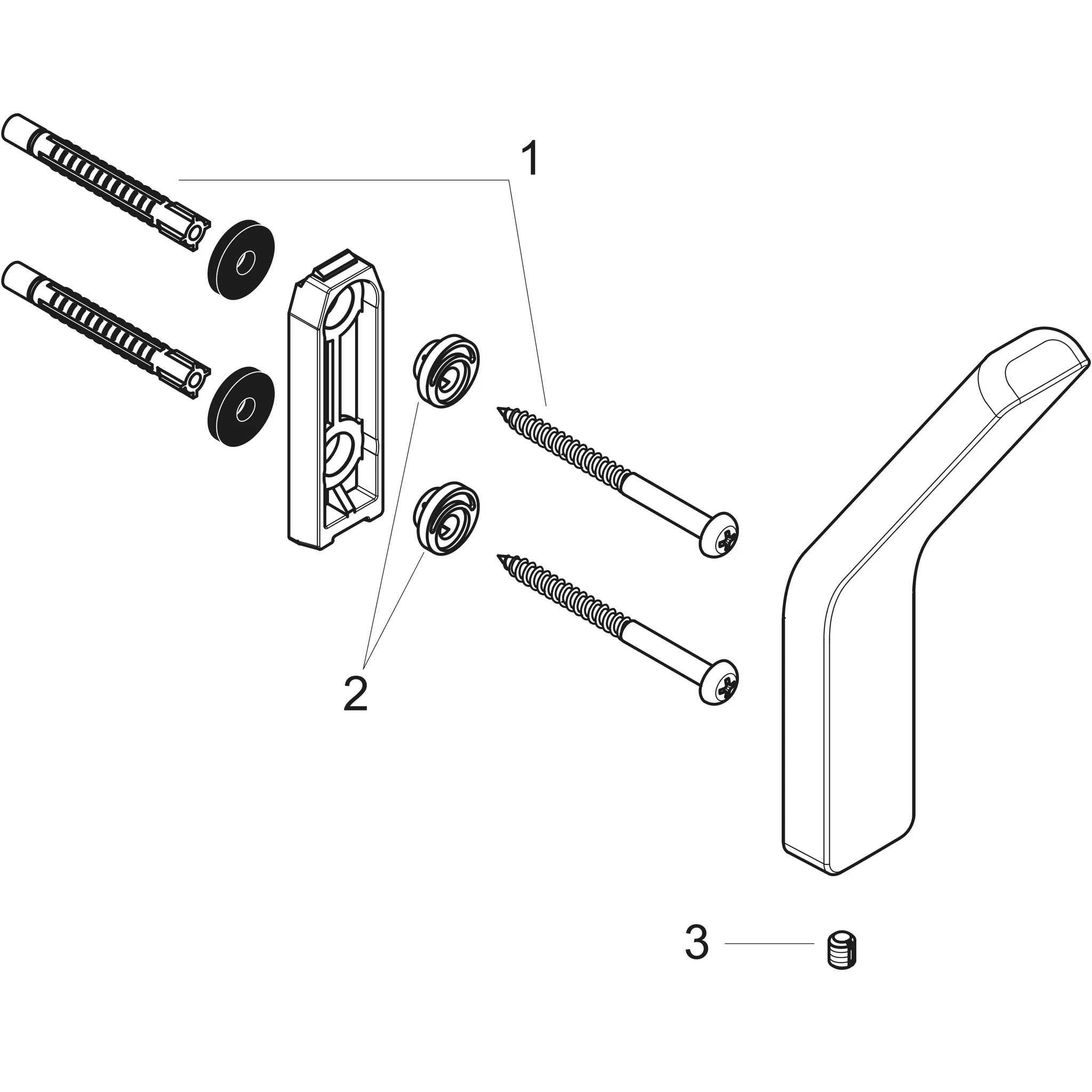 1

2

3