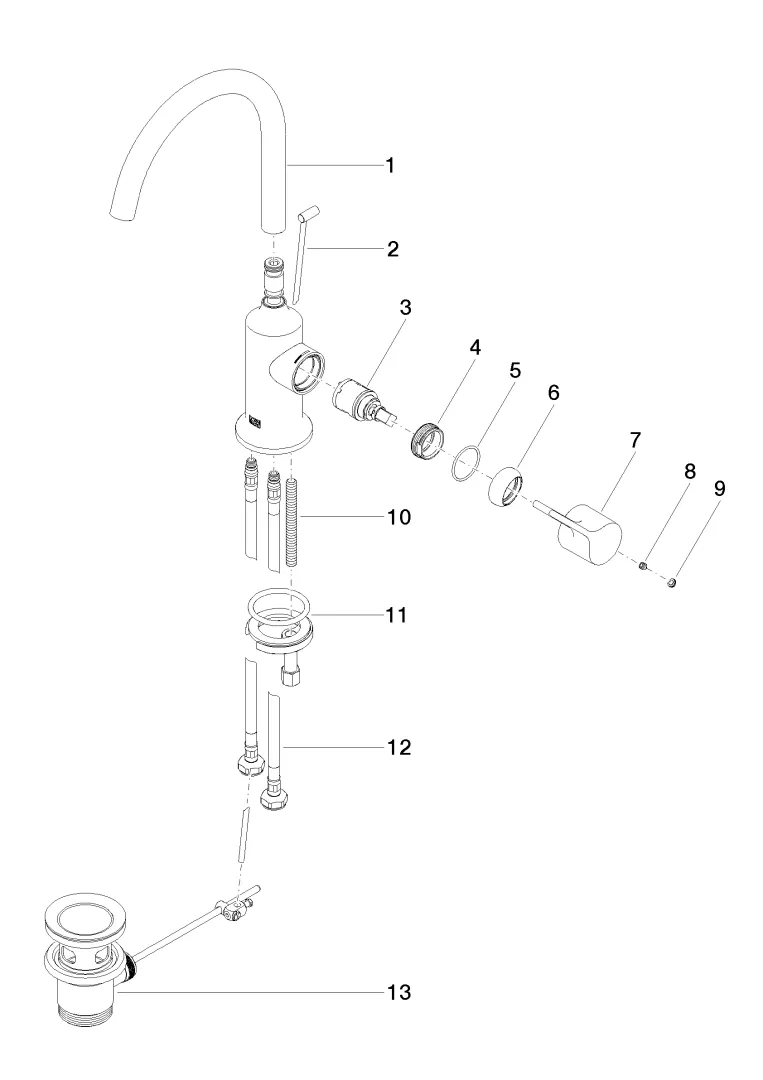 1
2
3
4
5
6
7
8
9
10
11
12
13