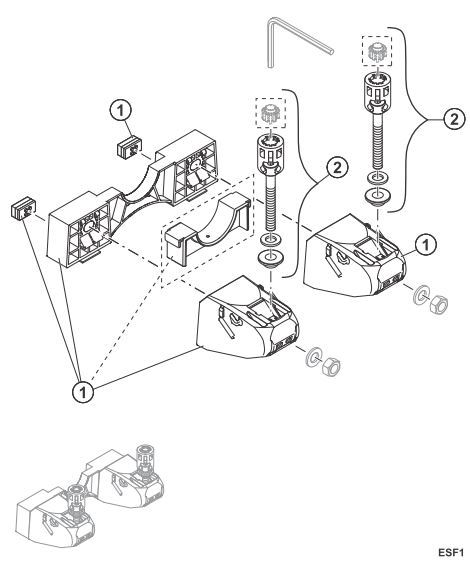 1
2
2
1
1
ESF1