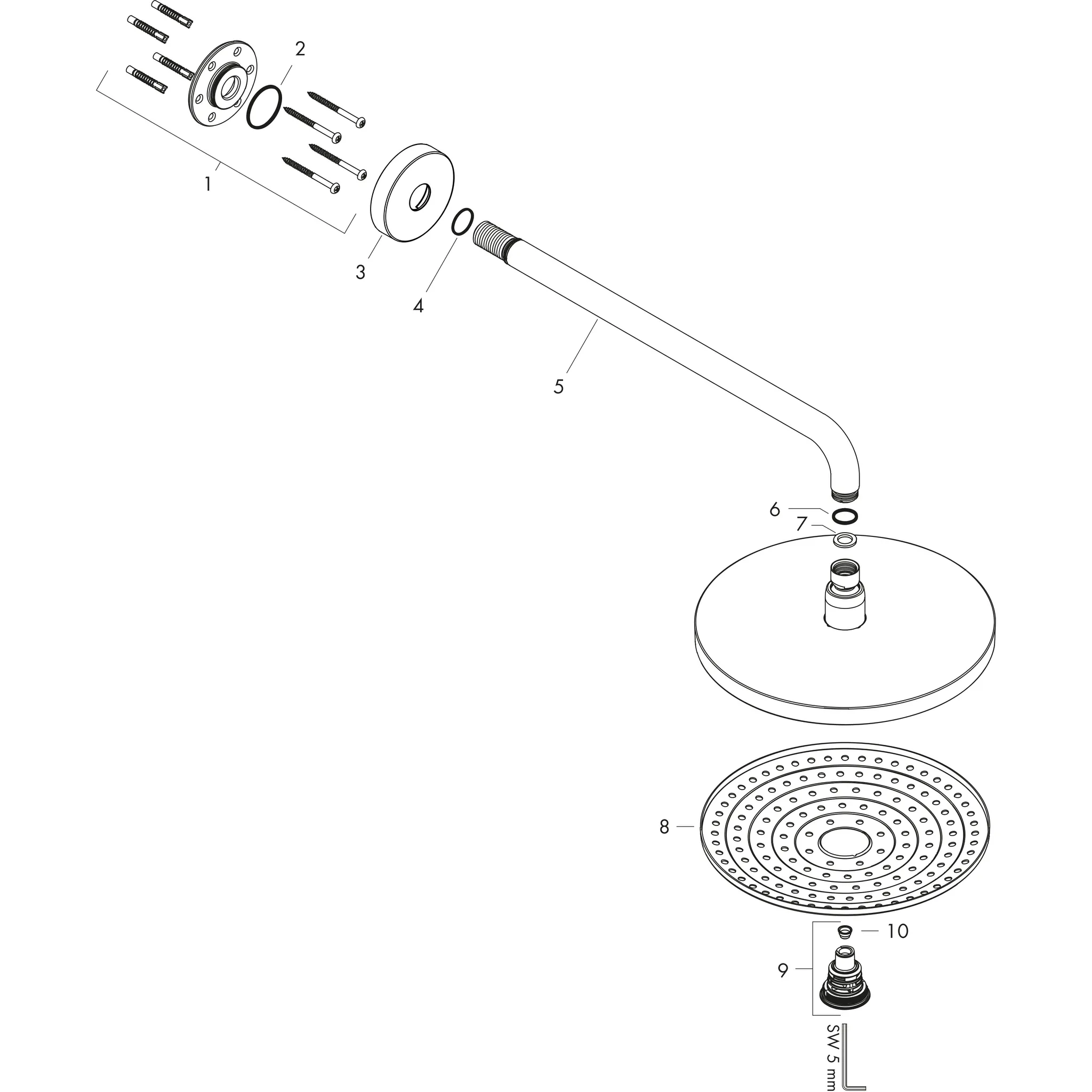 2

1

3

4

5

6

7

8

10

9

SW 5 mm