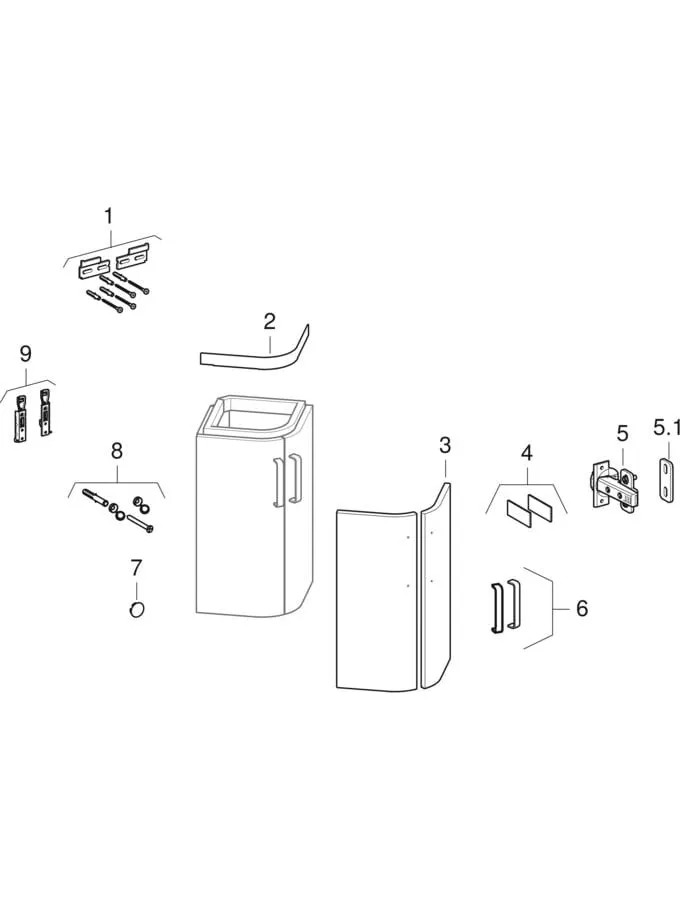 1

2

9

8

7

3

4

5

5.1

6