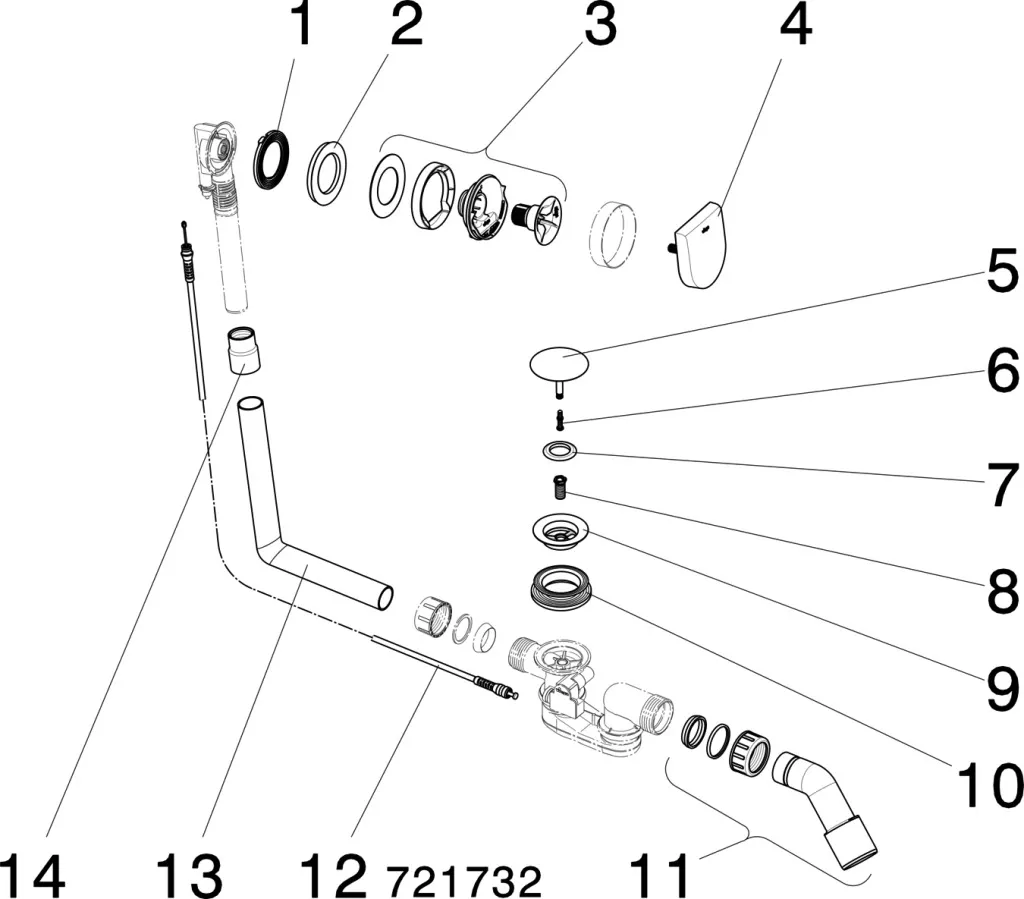 1
2
3
4
5
6
7
8
9
10
14
13
12
721732
11