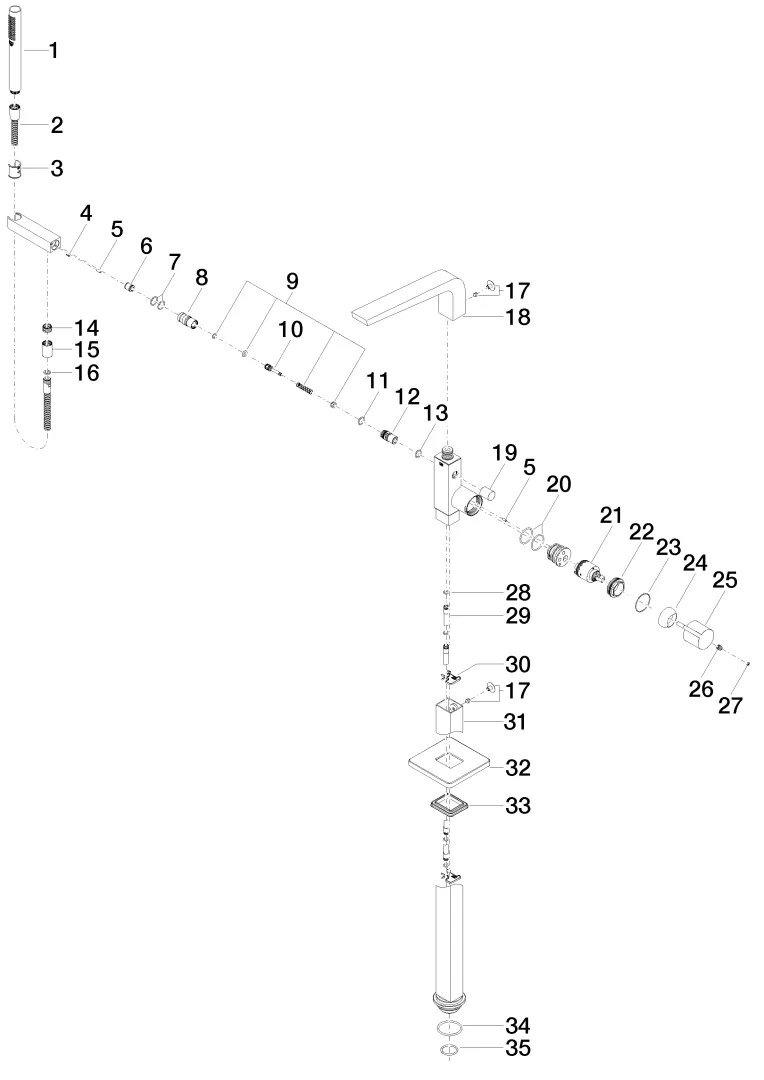 1
2
3
4
5
6
7
8
9
10
11
12
13
14
15
16
17
18
19
5
20
21
22
23
24
25
26
27
28
29
30
17
31
32
33
34
35