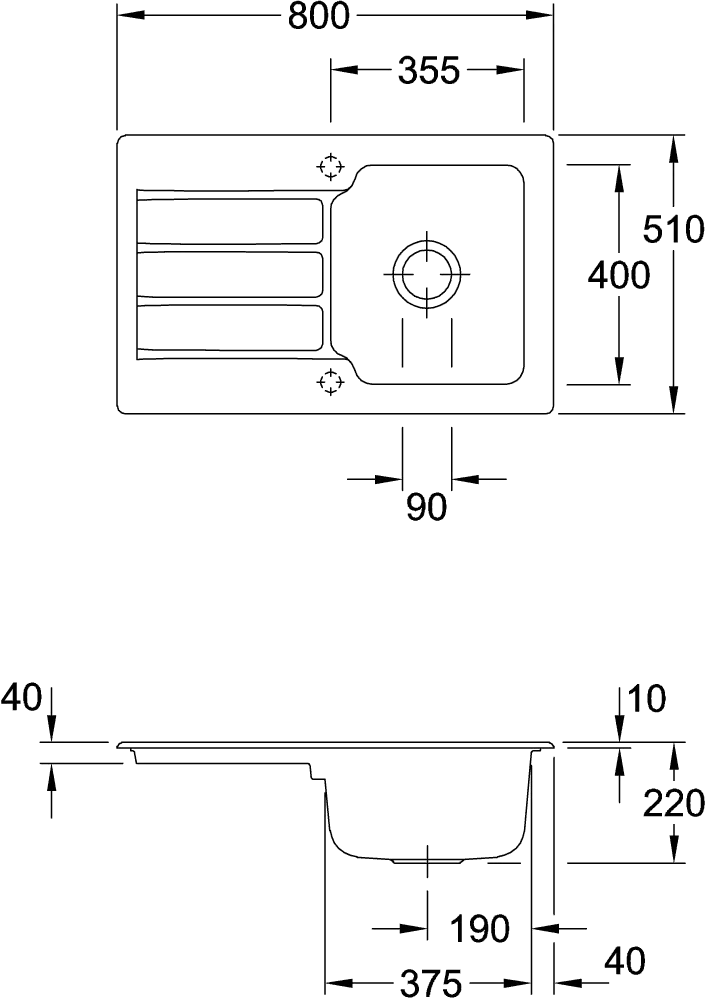 800
355
510
400
90
40
10
220
190
40
375