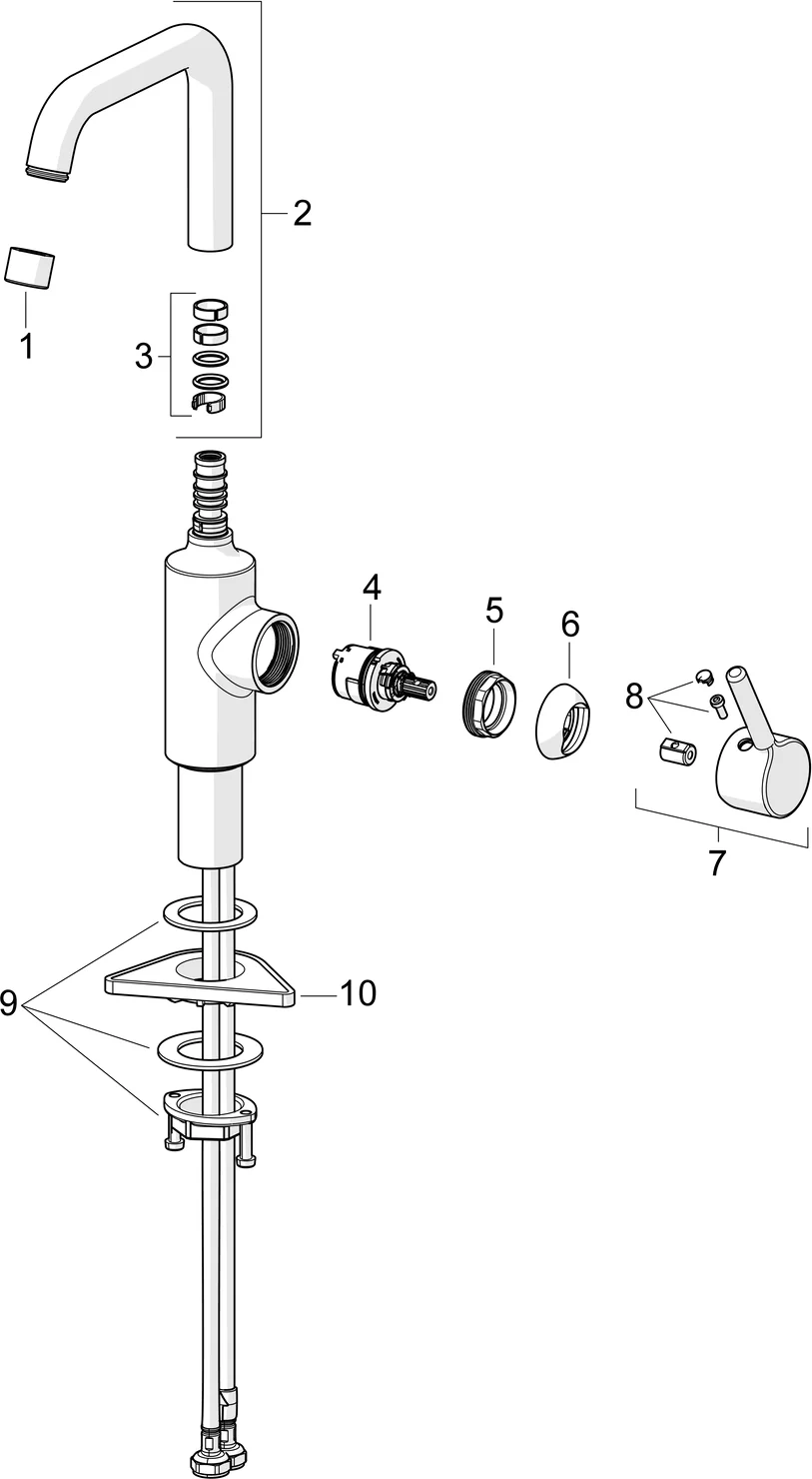 2
1
3
4
5
6
8
7
9
10