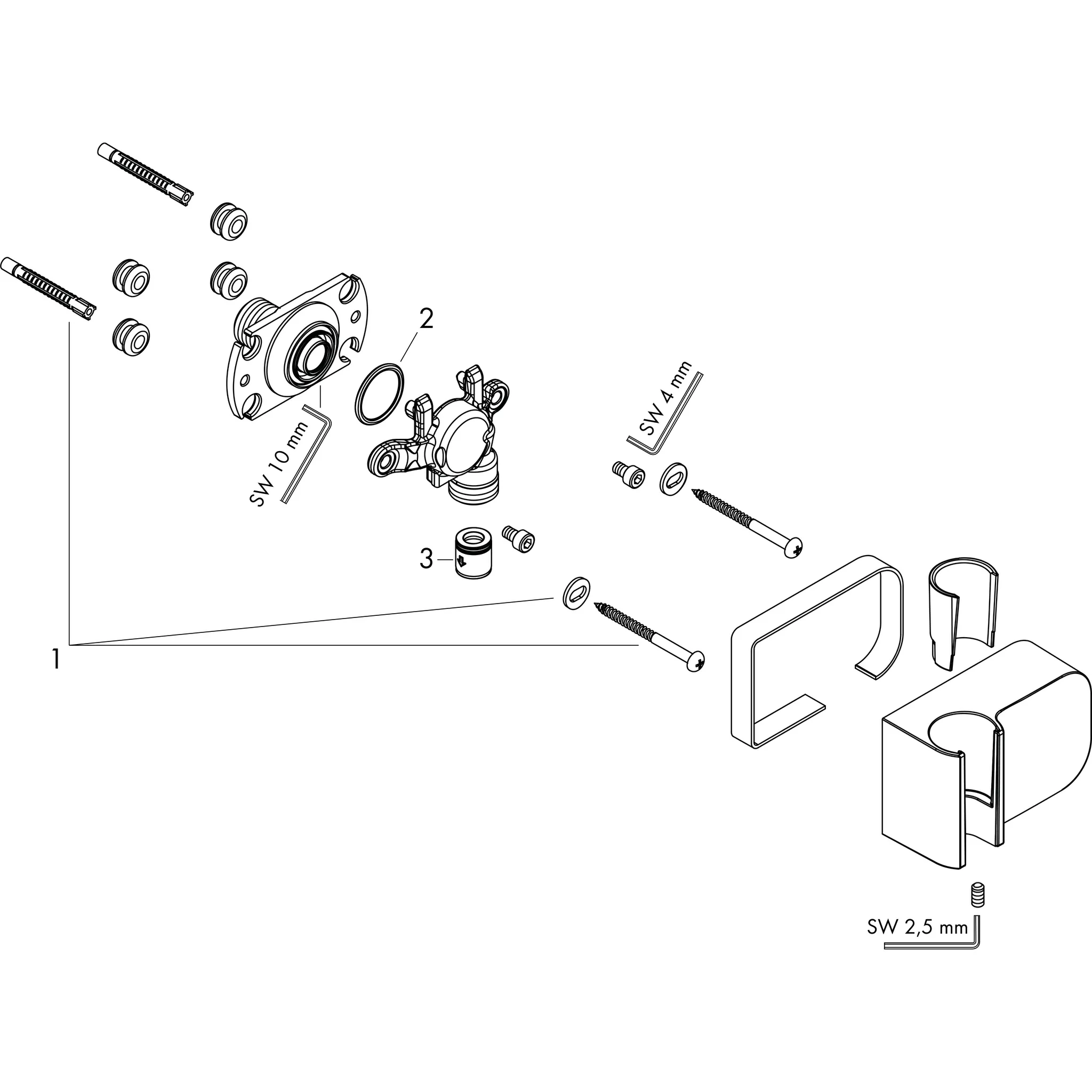 2

SW 10 mm

SW 4 mm

3

1

SW 2,5 mm