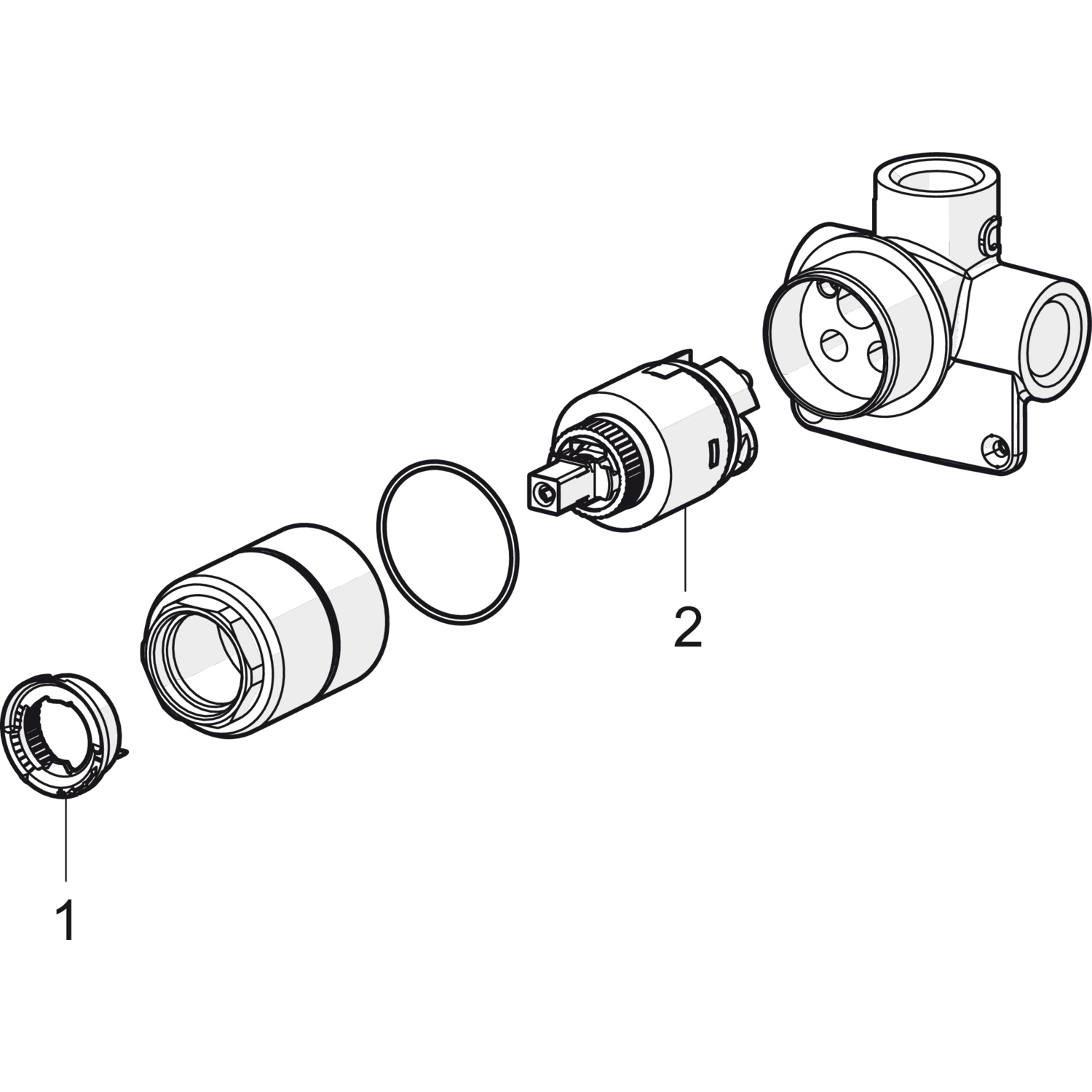 2

1