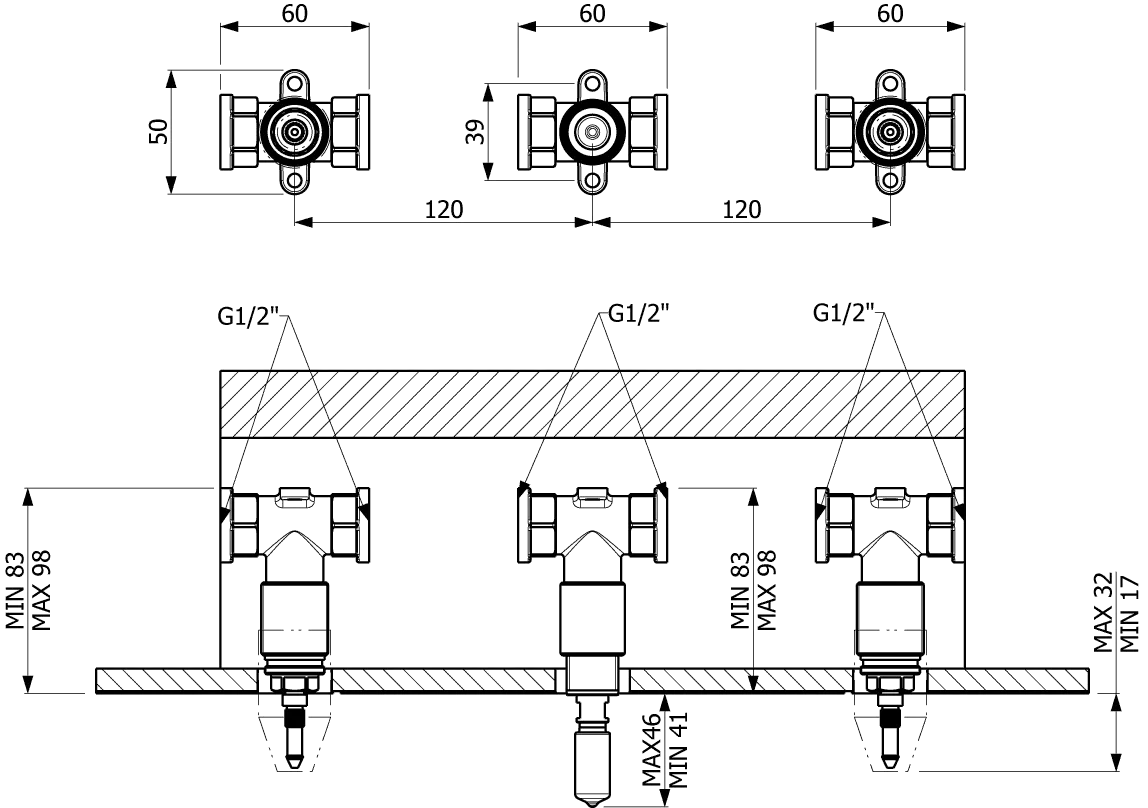 60
60
60
50
39
120
120
G1/2"
G1/2"
G1/2"
MIN 83
MAX 98
MIN 83
MAX 98
MAX 32
MIN 17
MAX46
MIN 41