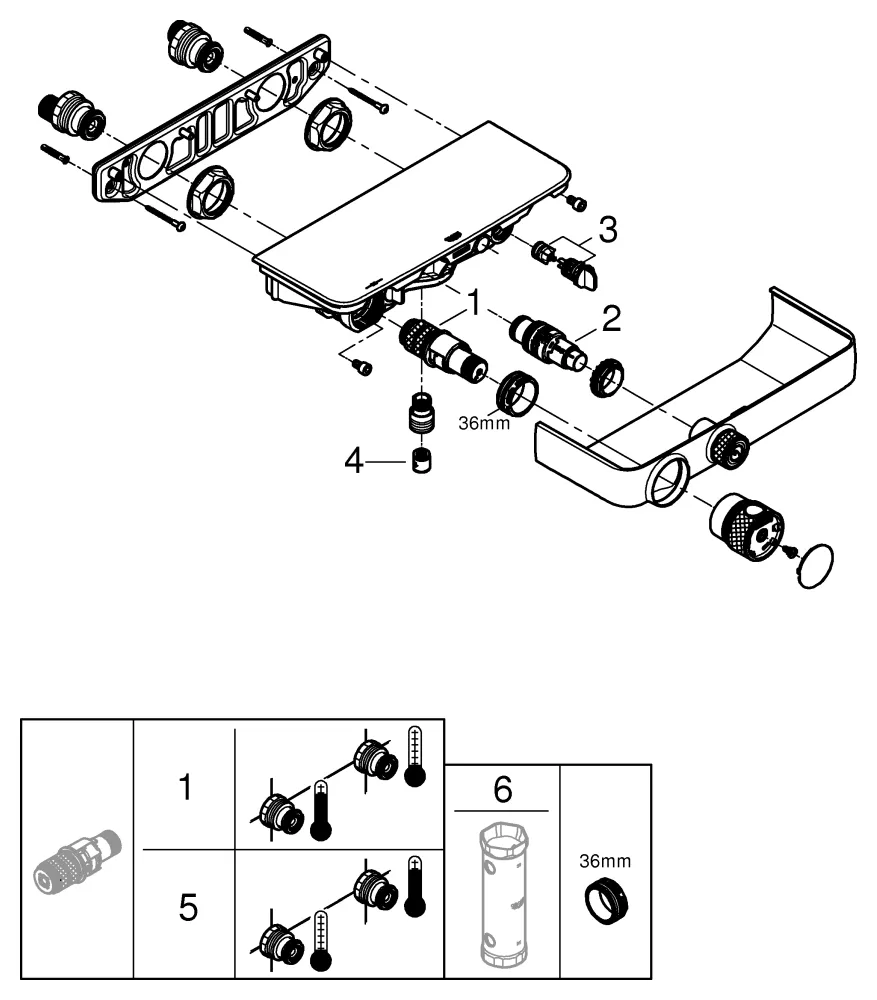 3
1
2
36mm
4

1
5
6
36mm