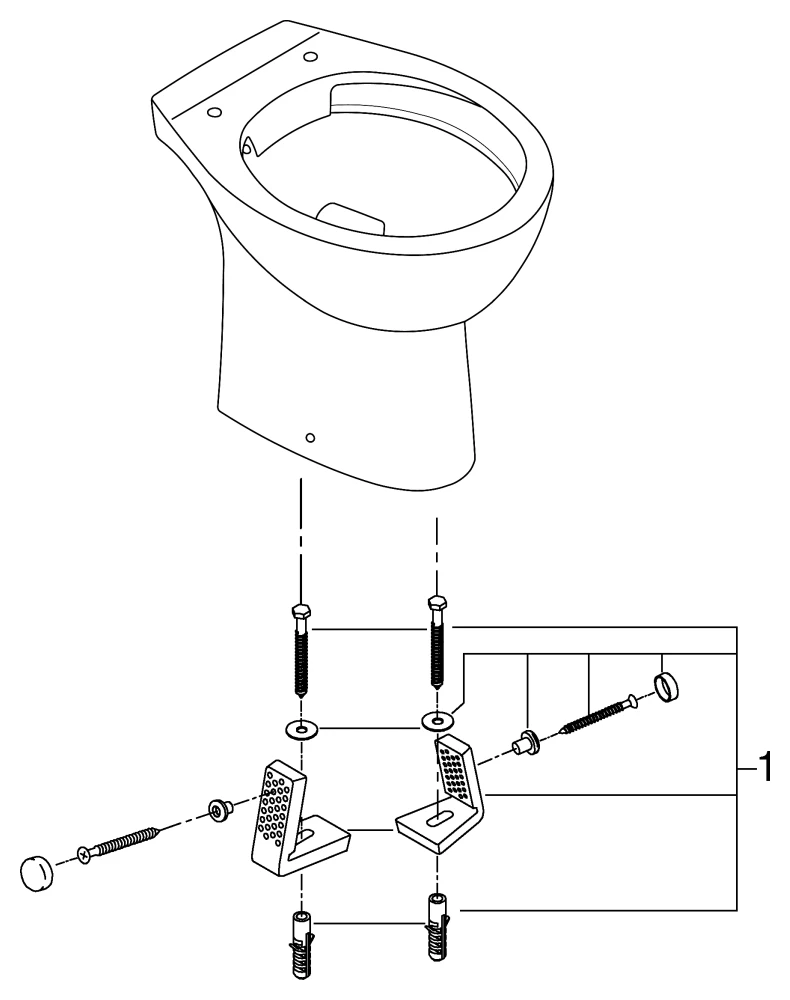 1