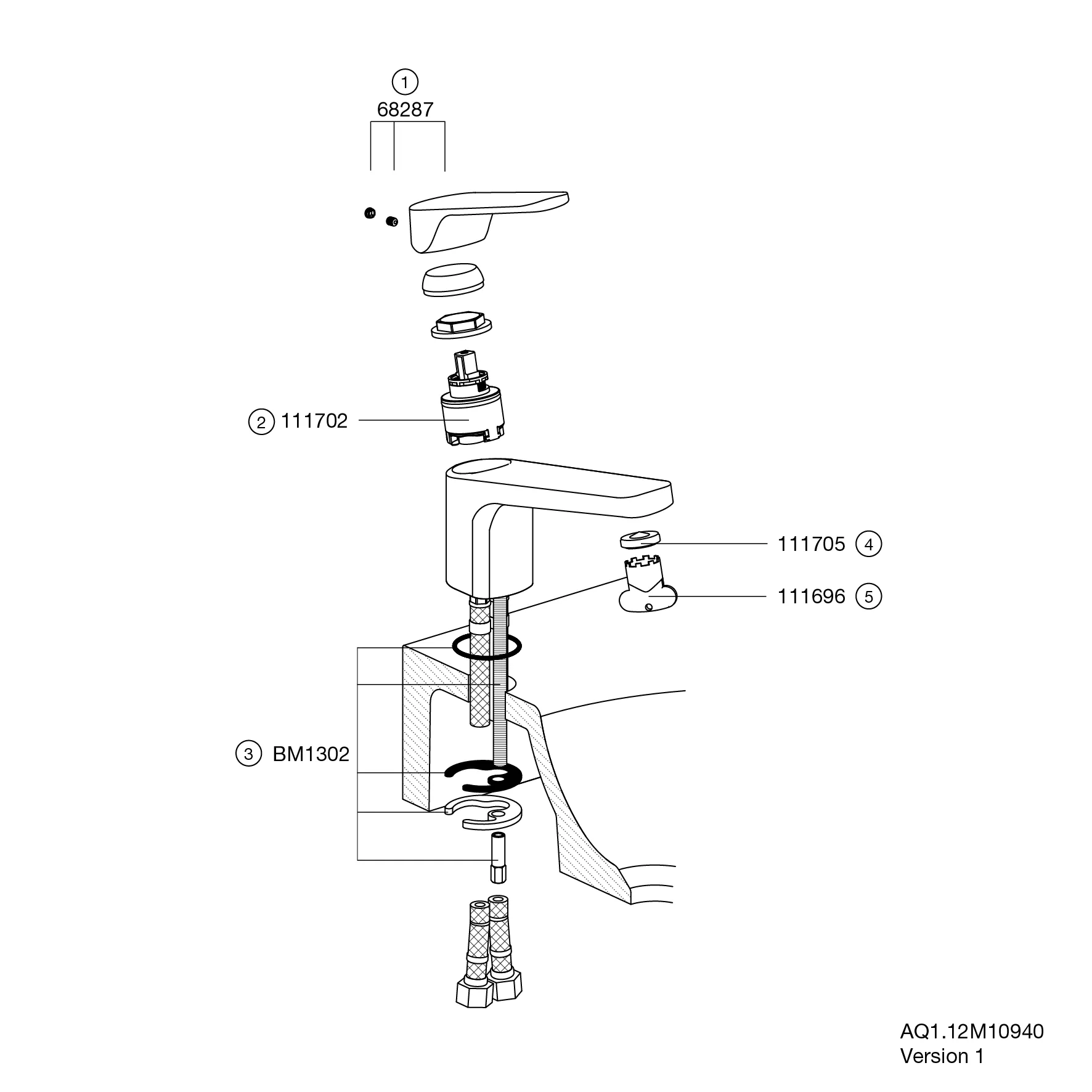 1
68287

2 111702

111705 4

111696 5

3 BM1302

AQ1.12M10940
Version 1