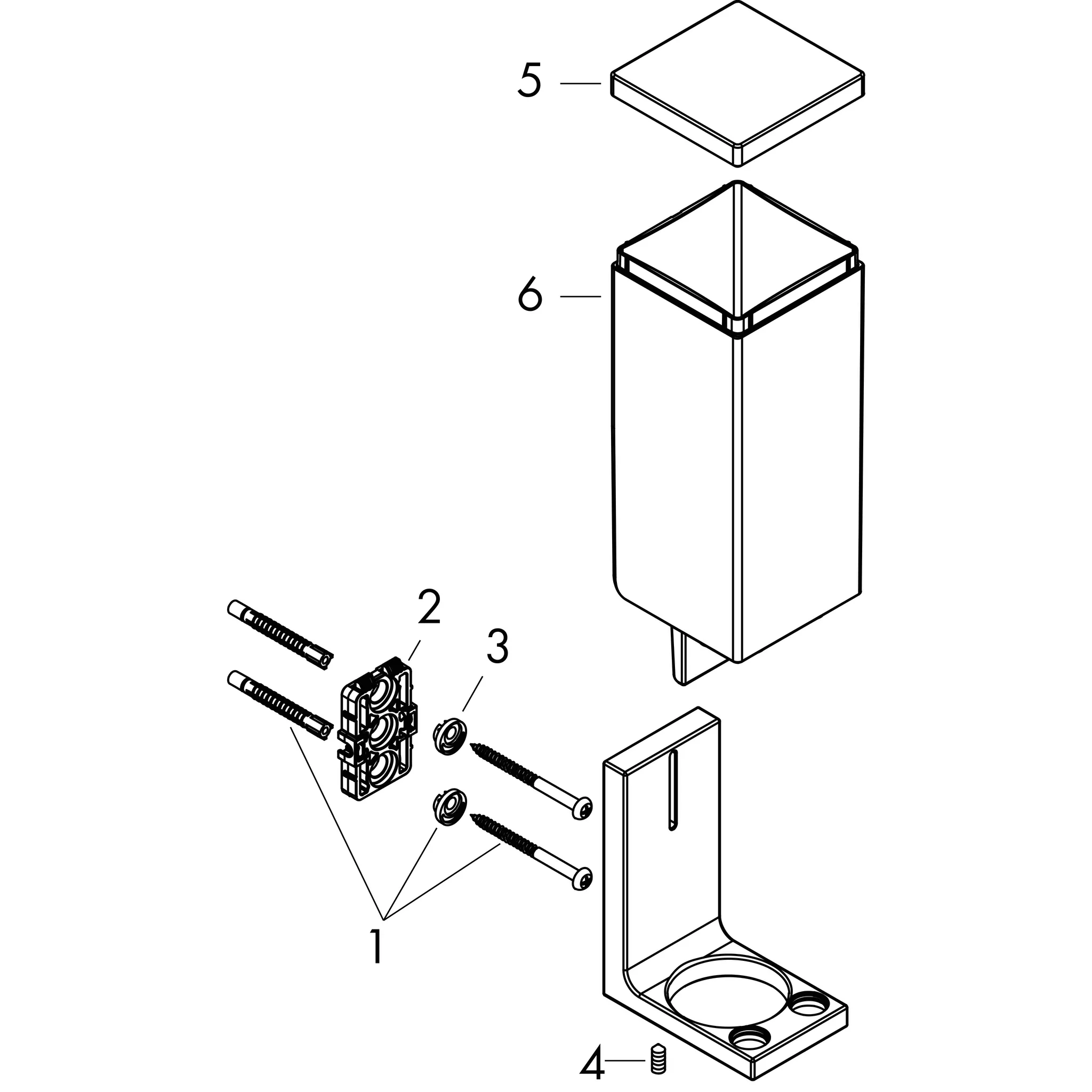 5
6
2
3
1
4