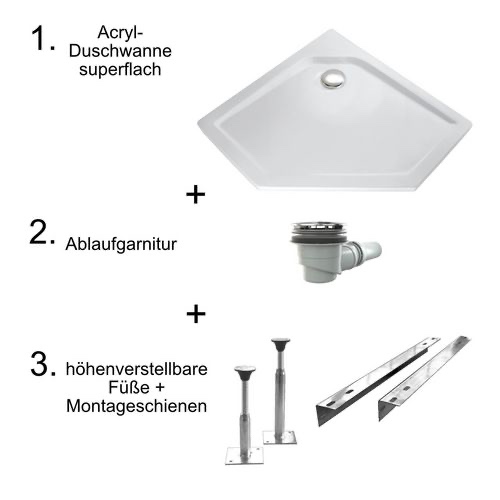 1. Acryl-Duschwanne superflach

+

2. Ablaufgarnitur

+

3. höhenverstellbare Füße + Montageschienen