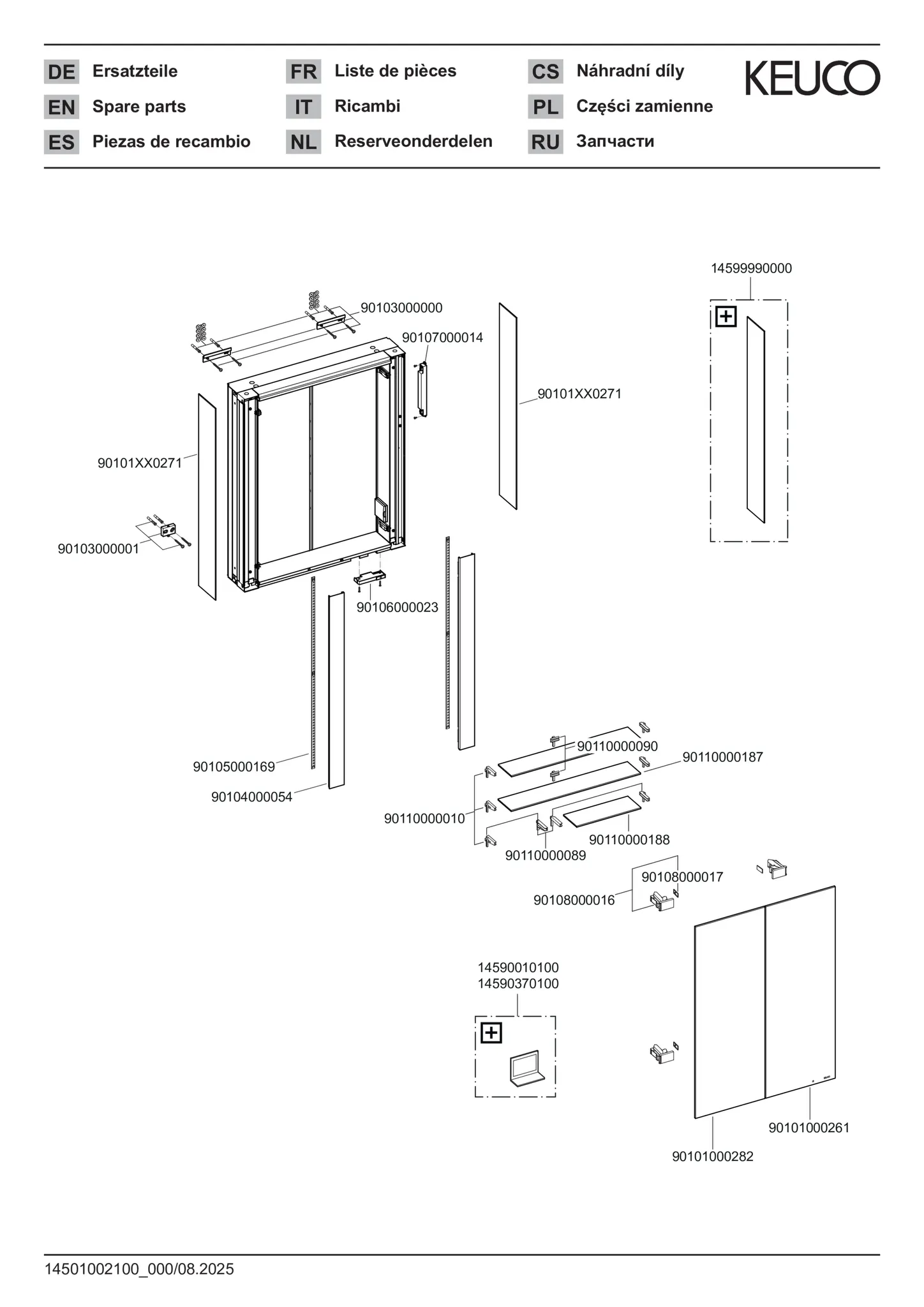 DE Ersatzteile
EN Spare parts
ES Piezas de recambio

FR Liste de pièces
IT Ricambi
NL Reserveonderdelen

CS Náhradní díly
PL Części zamienne
RU Запчасти

KEUCO

14599990000

90103000000

90107000014

90101XX0271

90101XX0271

90103000001

90106000023

90105000169

90104000054

90110000090

90110000187

90110000010

90110000188

90110000089

90108000017

90108000016

14590010100
14590370100

90101000261

90101000282

14501002100_000/08.2025