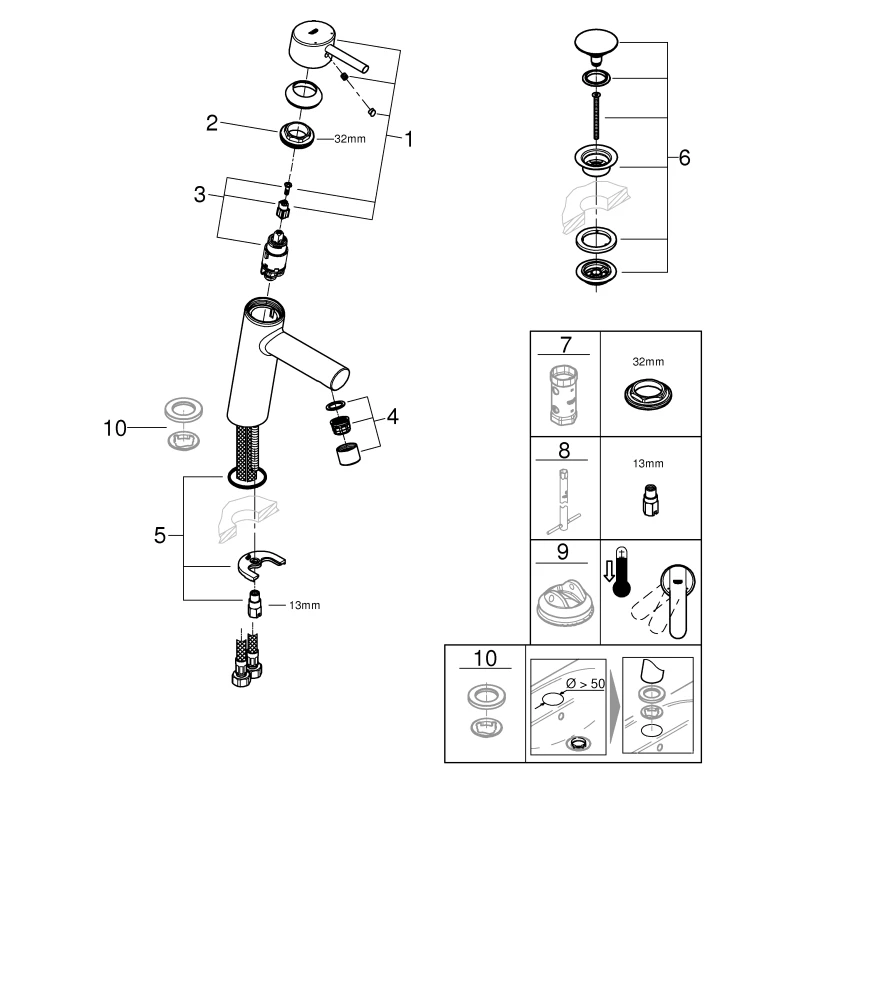 2
32mm
1
3
4
10
5
13mm
6
7
32mm
8
13mm
9
10
Ø > 50