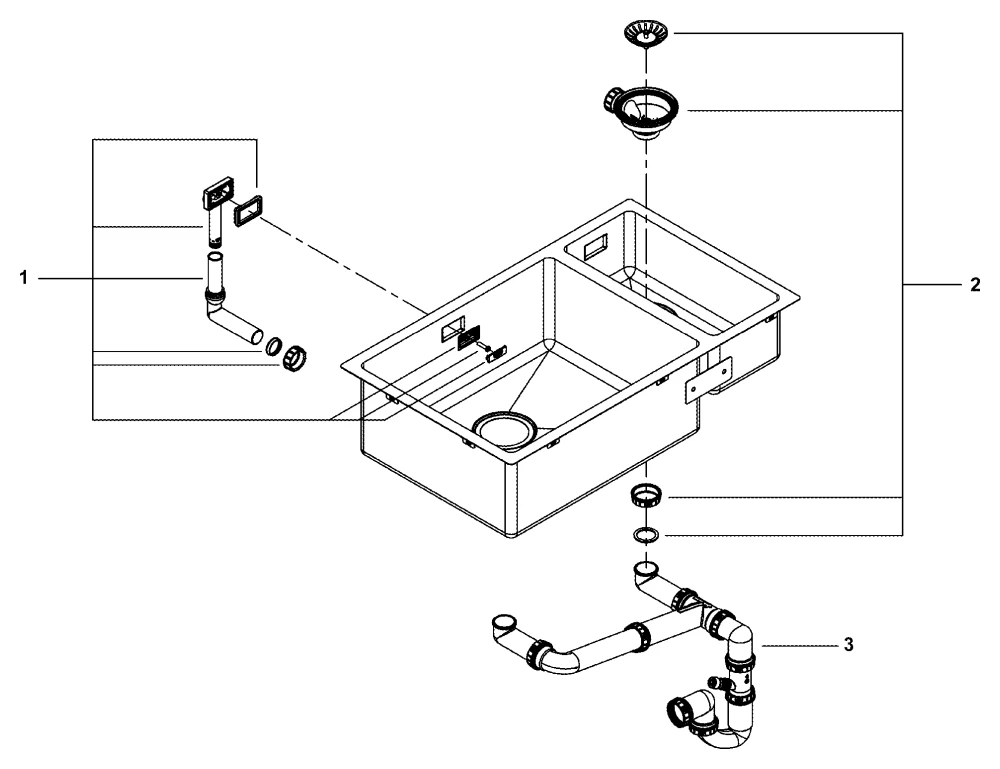 1
2
3