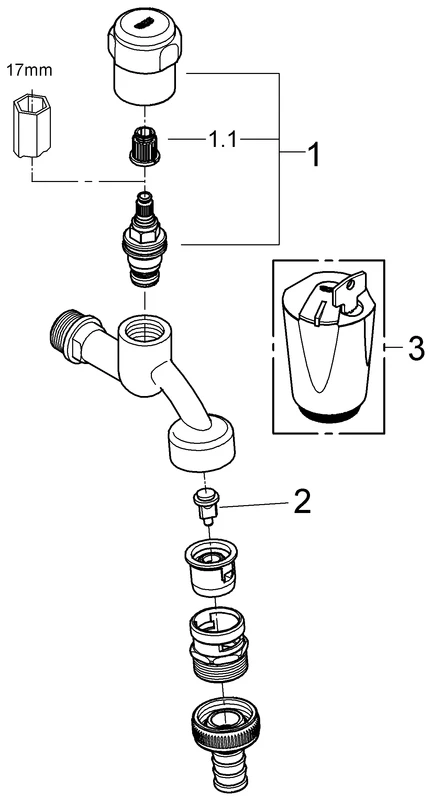 17mm

1.1

1

3

2