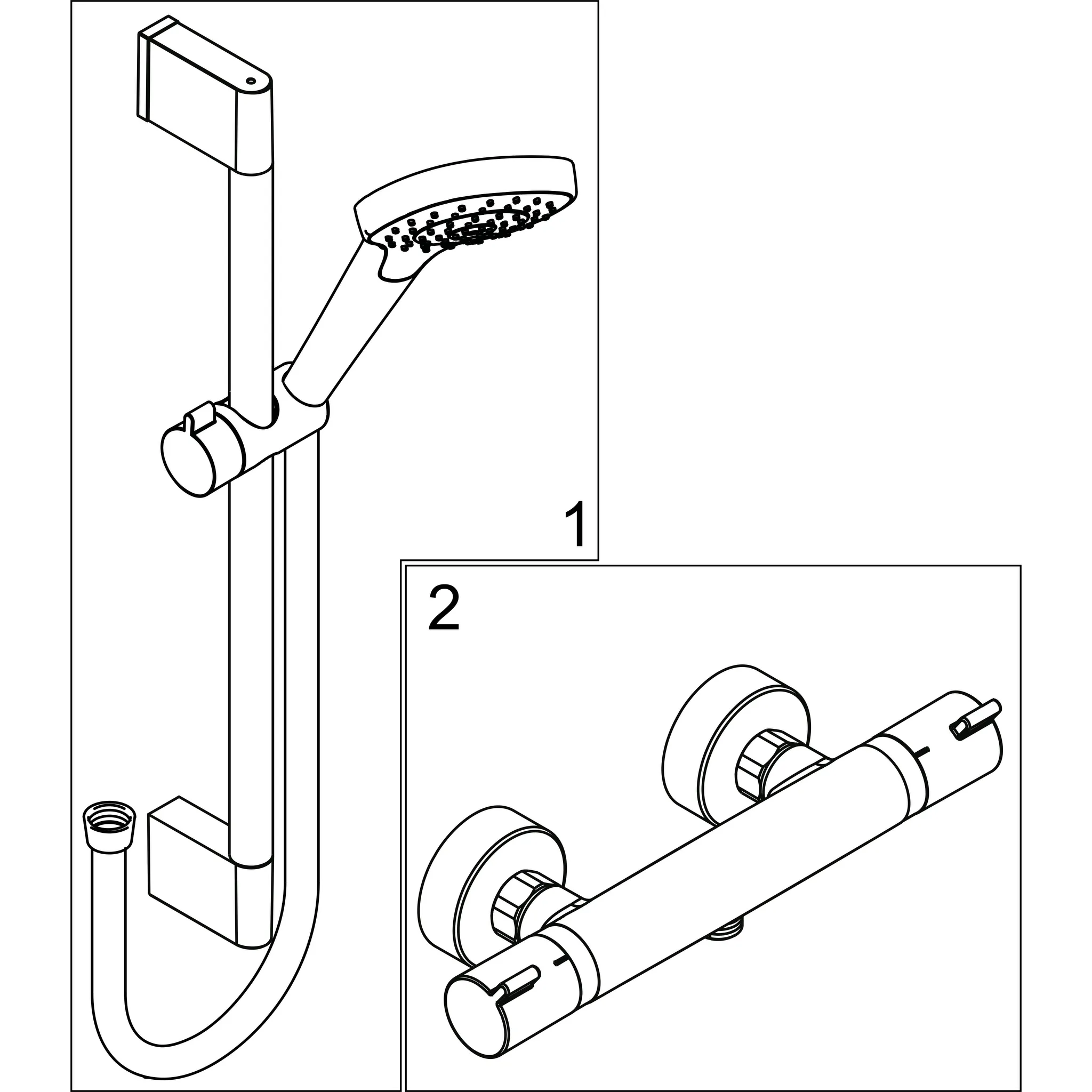 1

2