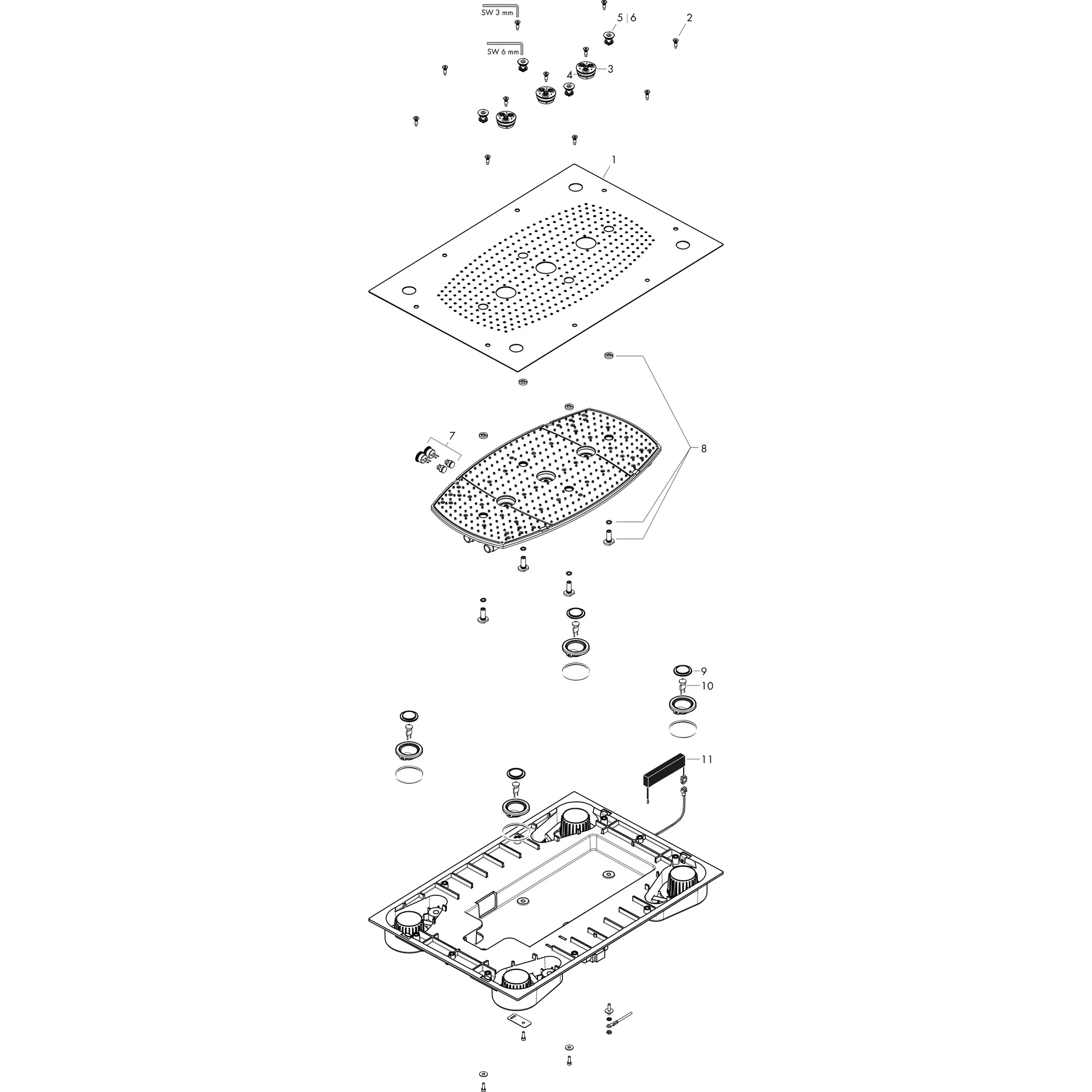 SW 3 mm

5 | 6

2

SW 6 mm

4

3

1

7

8

9

10

11