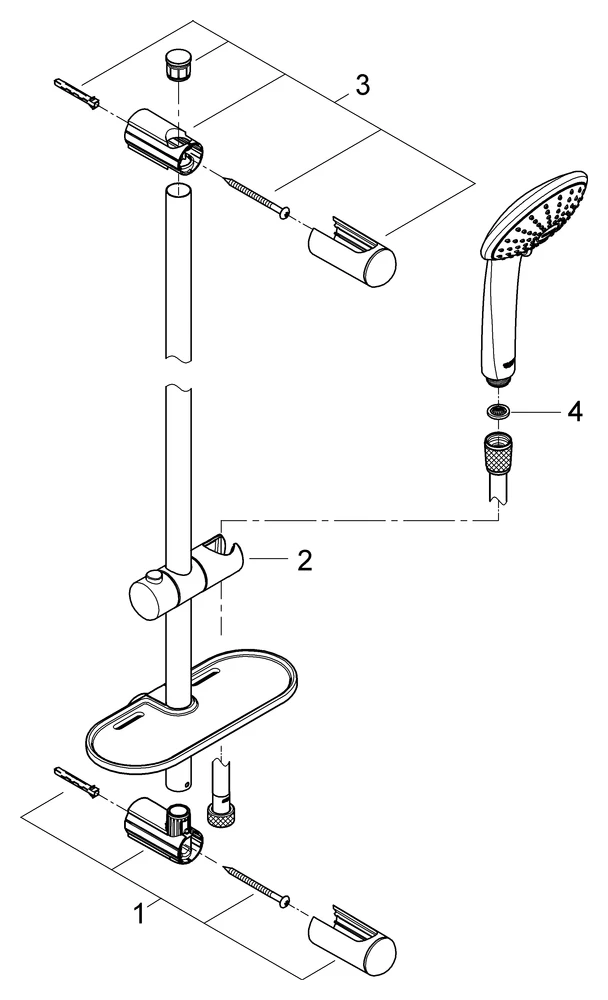 3
4
2
1