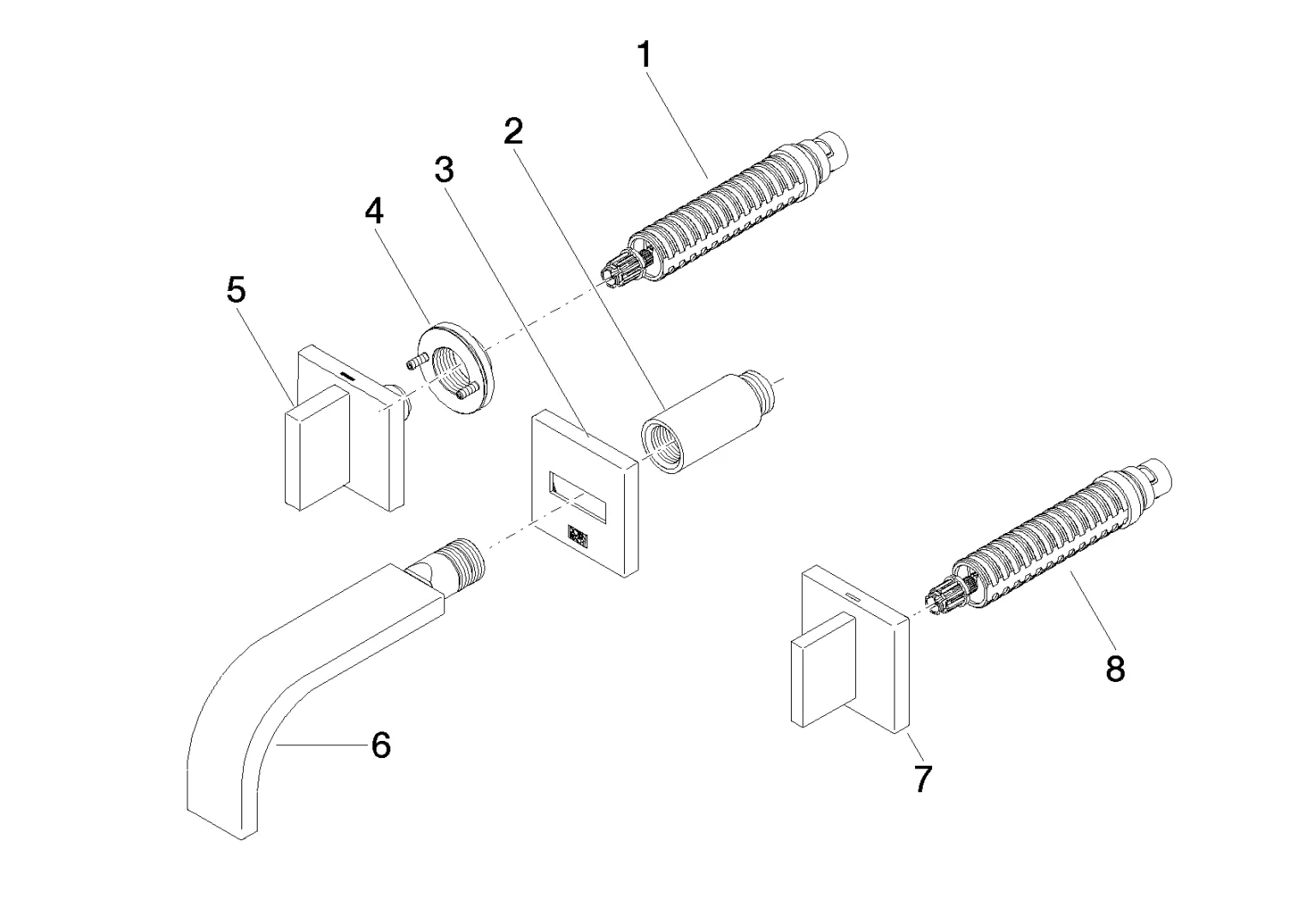 1
2
3
4
5
6
7
8