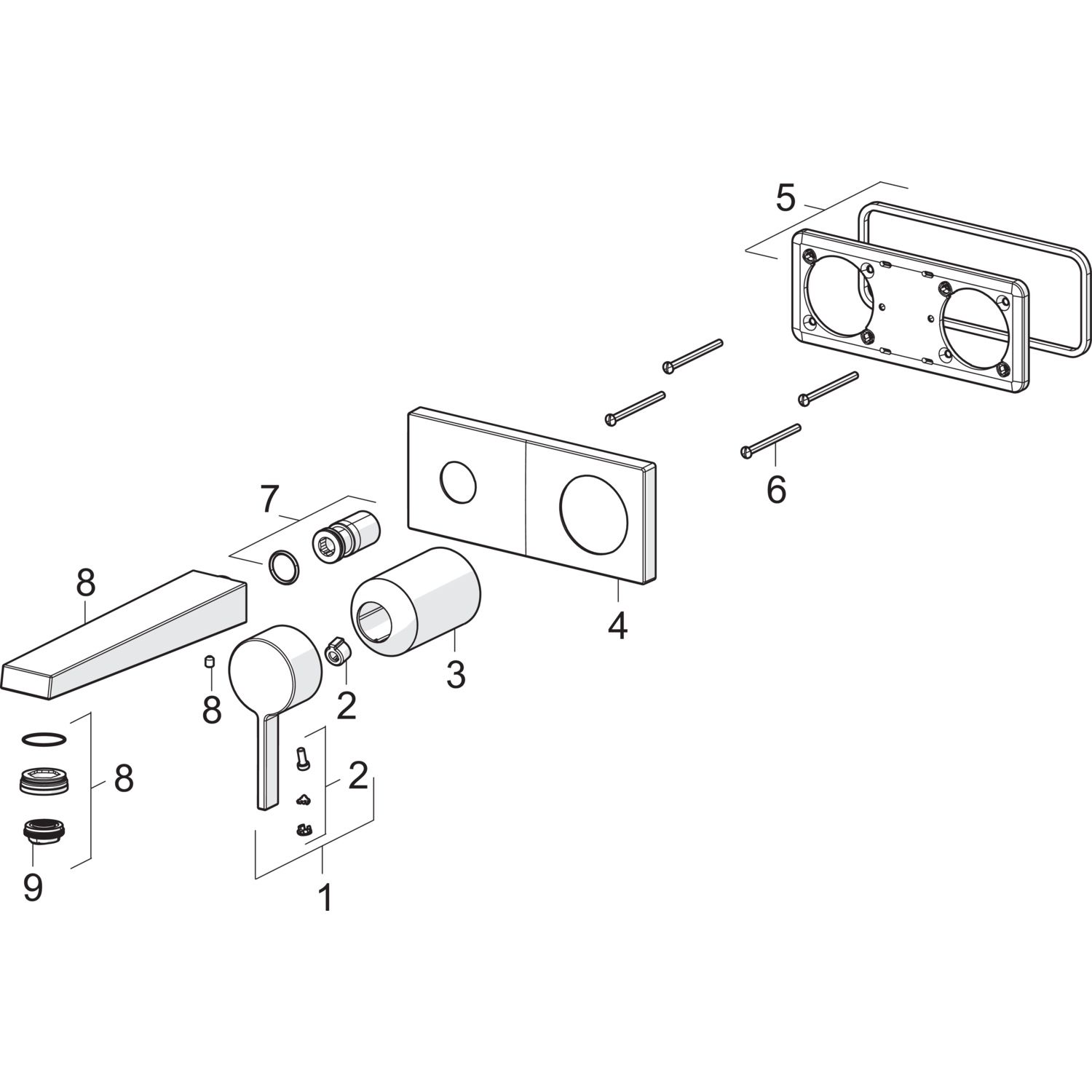 5

6

7

4

8

3

8

2

2

8

9

1