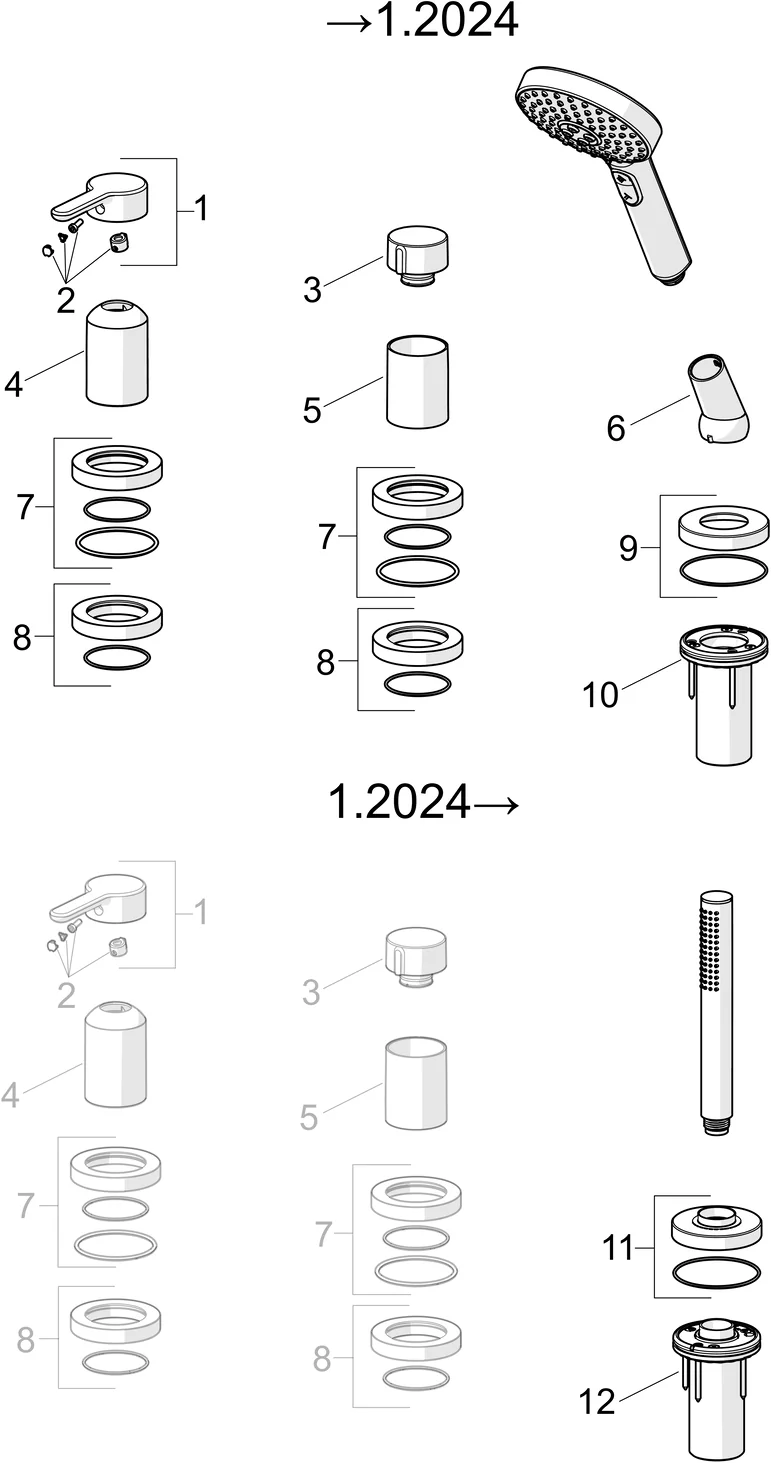 →1.2024

1
2
3
4
5
6
7
7
9
8
8
10

1.2024→

1
2
3
4
5
7
7
11
8
8
12