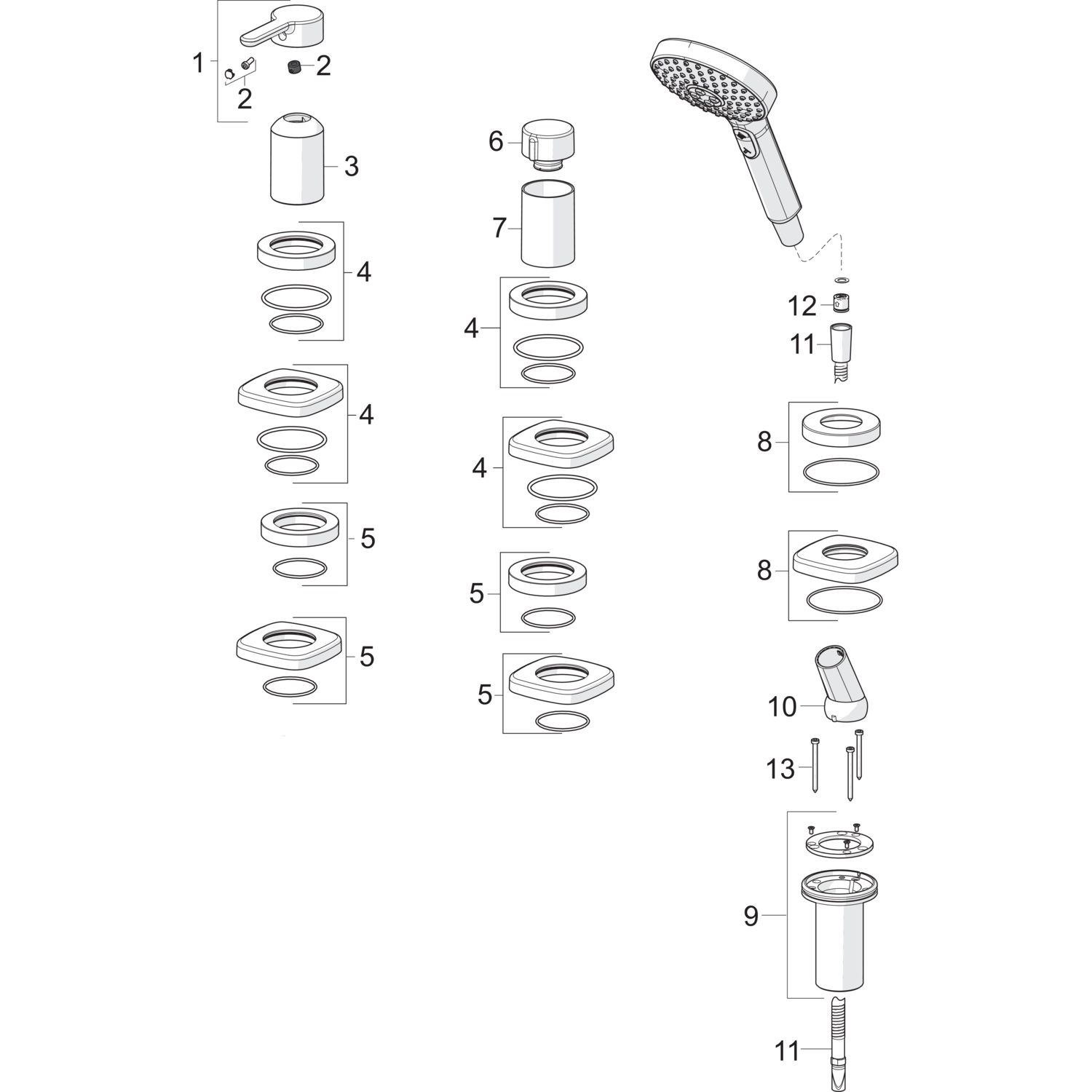 1
2
2
3
4
4
5
5
6
7
4
4
5
5
12
11
8
8
10
13
9
11