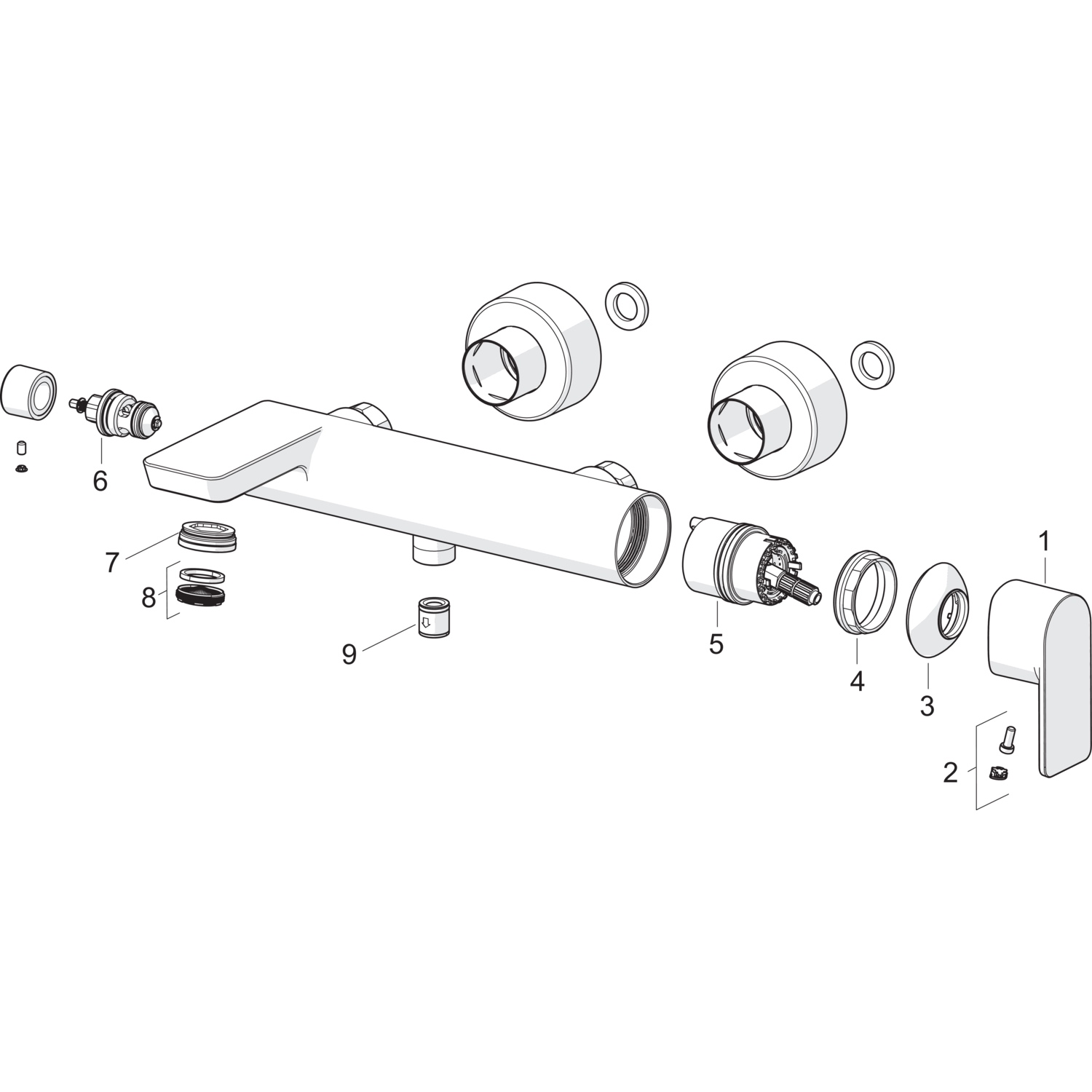 6
7
8
9
5
4
3
1
2