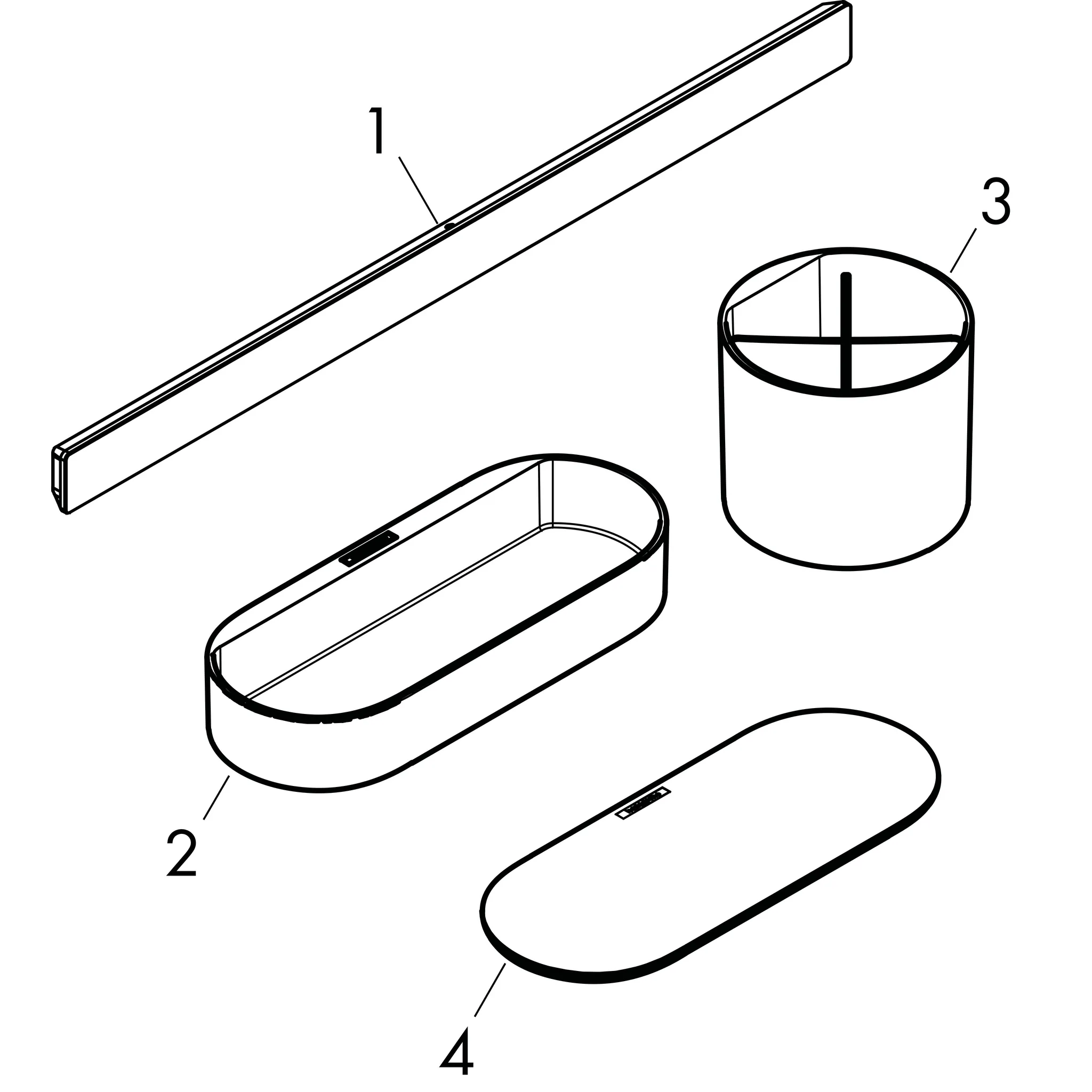 1

3

2

4